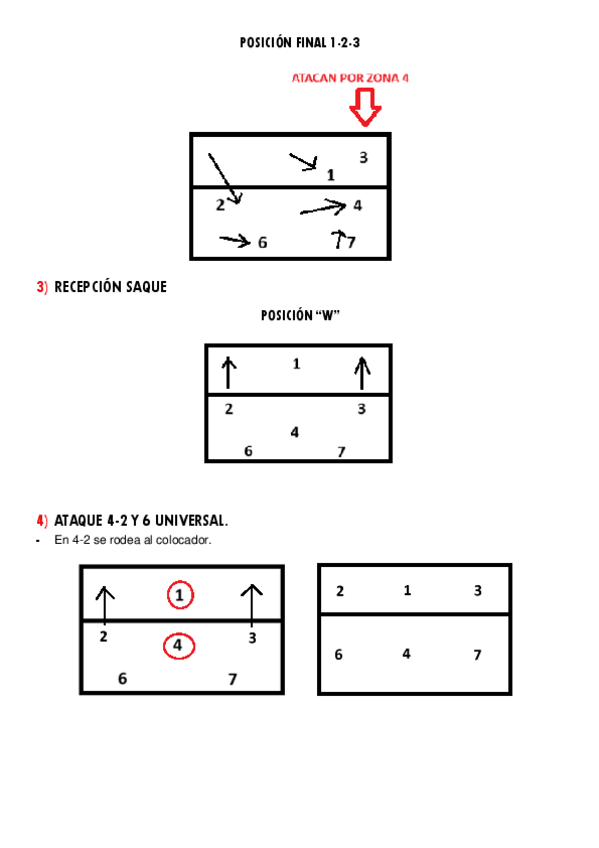 POSICIÓN FINAL 1-2-3

ATACAN POR ZONA 4

3
1
2
4
6
7

3) RECEPCIÓN SAQUE

POSICIÓN "W"

1
2
3
4
6
7

4) ATAQUE 4-2 Y 6 UNIVERSAL.

- En 4-2 se rodea al colocador.

1
2
4
3
6
7

2 1 3
6 4 7