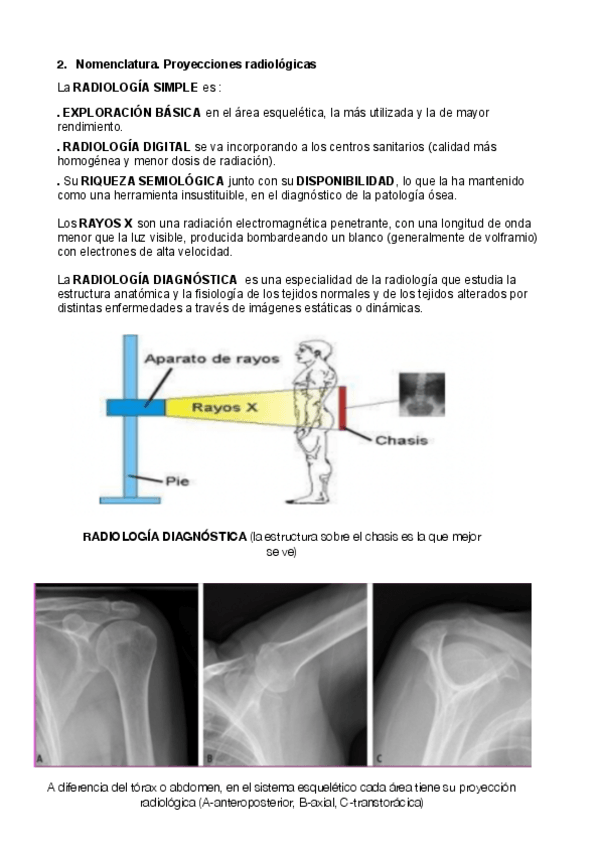 2. Nomenclatura. Proyecciones radiológicas

La RADIOLOGÍA SIMPLE es :

. EXPLORACIÓN BÁSICA en el área esquelética, la más utilizada y la de mayor rendimiento.

. RADIOLOGÍA DIGITAL se va incorporando a los centros sanitarios (calidad más homogénea y menor dosis de radiación).

. Su RIQUEZA SEMIOLÓGICA junto con su DISPONIBILIDAD, lo que la ha mantenido como una herramienta insustituible, en el diagnóstico de la patología ósea.

Los RAYOS X son una radiación electromagnética penetrante, con una longitud de onda menor que la luz visible, producida bombardeando un blanco (generalmente de volframio) con electrones de alta velocidad.

La RADIOLOGÍA DIAGNÓSTICA es una especialidad de la radiología que estudia la estructura anatómica y la fisiología de los tejidos normales y de los tejidos alterados por distintas enfermedades a través de imágenes estáticas o dinámicas.

Aparato de rayos
Rayos X
Chasis
Pie

RADIOLOGÍA DIAGNÓSTICA (la estructura sobre el chasis es la que mejor se ve)

A
B
C

A diferencia del tórax o abdomen, en el sistema esquelético cada área tiene su proyección radiológica (A-anteroposterior, B-axial, C-transtorácica)