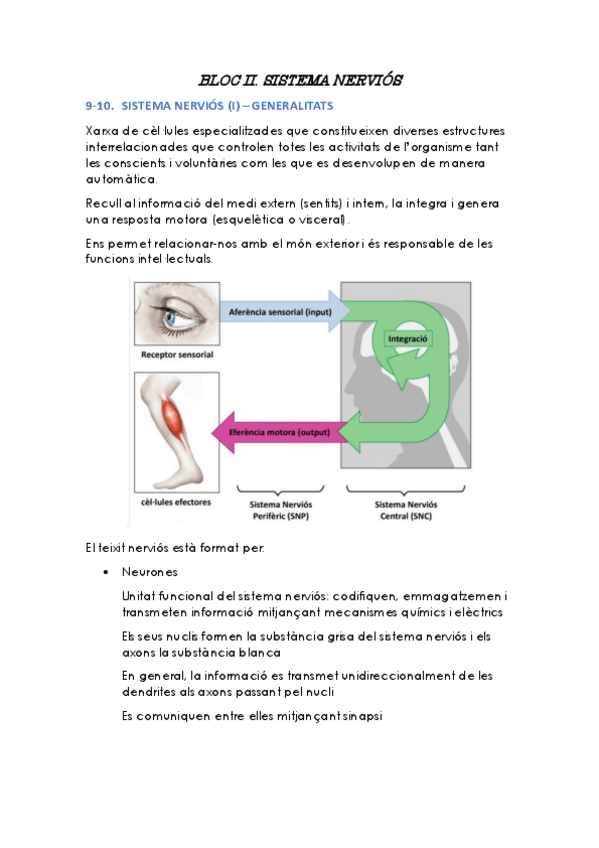 BLOC II. SISTEMA NERVIÓS

9-10. SISTEMA NERVIÓS (I) – GENERALITATS

Xarxa de cèl·lules especialitzades que constitueixen diverses estructures interrelacionades que controlen totes les activitats de l'organisme tant les conscients i voluntàries com les que es desenvolupen de manera automàtica.

Recull al informació del medi extern (sentits) i intern, la integra i genera una resposta motora (esquelètica o visceral).

Ens permet relacionar-nos amb el món exterior i és responsable de les funcions intel·lectuals.

Aferència sensorial (input)

Integració

Receptor sensorial

Eferència motora (output)

cèl·lules efectores

Sistema Nerviós Perifèric (SNP)

Sistema Nerviós Central (SNC)

El teixit nerviós està format per:

• Neurones

Unitat funcional del sistema nerviós: codifiquen, emmagatzemen i transmeten informació mitjançant mecanismes químics i elèctrics

Els seus nuclis formen la substància grisa del sistema nerviós i els axons la substància blanca

En general, la informació es transmet unidireccionalment de les dendrites als axons passant pel nucli

Es comuniquen entre elles mitjançant sinapsi