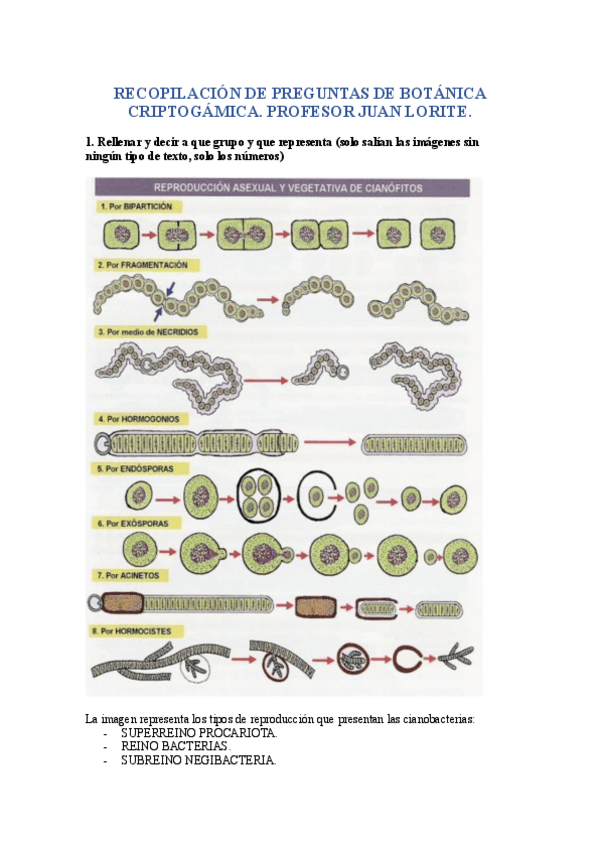 RECOPILACIÓN DE PREGUNTAS DE BOTÁNICA CRIPTOGÁMICA. PROFESOR JUAN LORITE.

1. Rellenar y decir a que grupo y que representa (solo salían las imágenes sin ningún tipo de texto, solo los números)

REPRODUCCIÓN ASEXUAL Y VEGETATIVA DE CIANÓFITOS

1. Por BIPARTICIÓN

2. Por FRAGMENTACIÓN

3. Por medio de NECRIDIOS

4. Por HORMOGONIOS

5. Por ENDÓSPORAS

6. Por EXÓSPORAS

7. Por ACINETOS

8. Por HORMOCISTES

La imagen representa los tipos de reproducción que presentan las cianobacterias:
- SUPERREINO PROCARIOTA.
- REINO BACTERIAS.
- SUBREINO NEGIBACTERIA.