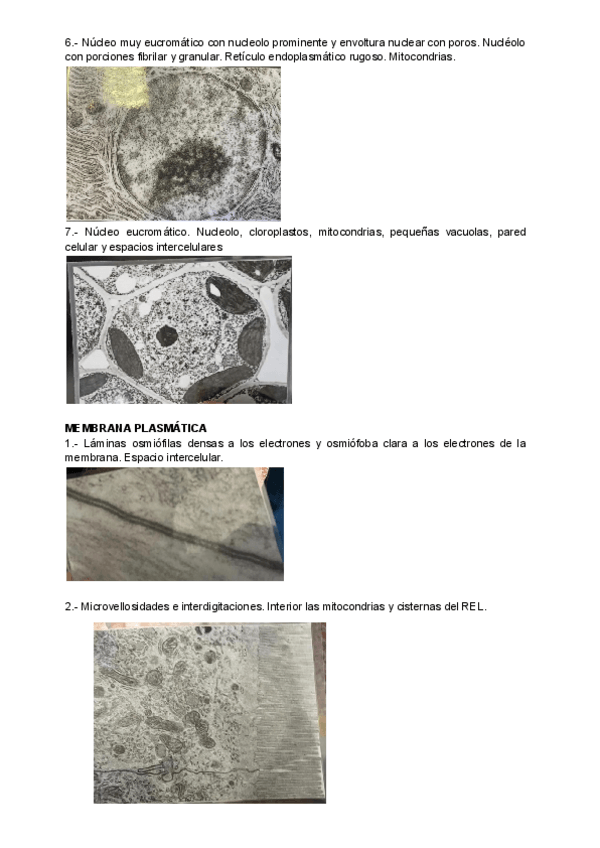 6.- Núcleo muy eucromático con nucleolo prominente y envoltura nuclear con poros. Nucléolo con porciones fibrilar y granular. Retículo endoplasmático rugoso. Mitocondrias.

7.- Núcleo eucromático. Nucleolo, cloroplastos, mitocondrias, pequeñas vacuolas, pared celular y espacios intercelulares

MEMBRANA PLASMÁTICA
1.- Láminas osmiófilas densas a los electrones y osmiófoba clara a los electrones de la membrana. Espacio intercelular.

2.- Microvellosidades e interdigitaciones. Interior las mitocondrias y cisternas del REL.