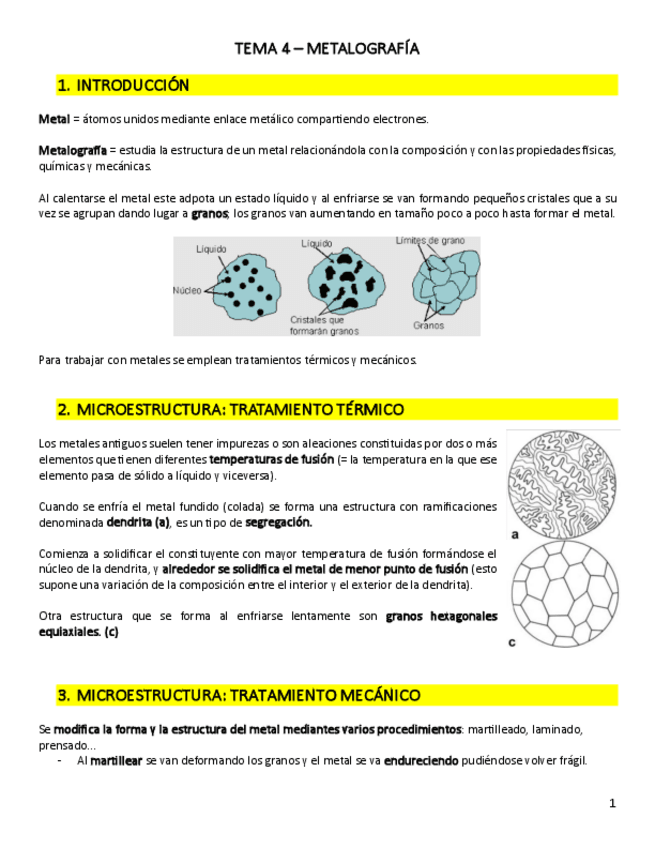 TEMA 4 – METALOGRAFÍA

1. INTRODUCCIÓN

Metal = átomos unidos mediante enlace metálico compartiendo electrones.

Metalografía = estudia la estructura de un metal relacionándola con la composición y con las propiedades físicas, químicas y mecánicas.

Al calentarse el metal este adpota un estado líquido y al enfriarse se van formando pequeños cristales que a su vez se agrupan dando lugar a granos; los granos van aumentando en tamaño poco a poco hasta formar el metal.

Líquido
Núcleo
Líquido
Cristales que formarán granos
Límites de grano
Granos

Para trabajar con metales se emplean tratamientos térmicos y mecánicos.

2. MICROESTRUCTURA: TRATAMIENTO TÉRMICO

Los metales antiguos suelen tener impurezas o son aleaciones constituidas por dos o más elementos que tienen diferentes temperaturas de fusión (= la temperatura en la que ese elemento pasa de sólido a líquido y viceversa).

Cuando se enfría el metal fundido (colada) se forma una estructura con ramificaciones denominada dendrita (a), es un tipo de segregación.

Comienza a solidificar el constituyente con mayor temperatura de fusión formándose el núcleo de la dendrita, y alrededor se solidifica el metal de menor punto de fusión (esto supone una variación de la composición entre el interior y el exterior de la dendrita).

Otra estructura que se forma al enfriarse lentamente son granos hexagonales equiaxiales. (c)

a

c

3. MICROESTRUCTURA: TRATAMIENTO MECÁNICO

Se modifica la forma y la estructura del metal mediantes varios procedimientos: martilleado, laminado, prensado…
- Al martillear se van deformando los granos y el metal se va endureciendo pudiéndose volver frágil.

1