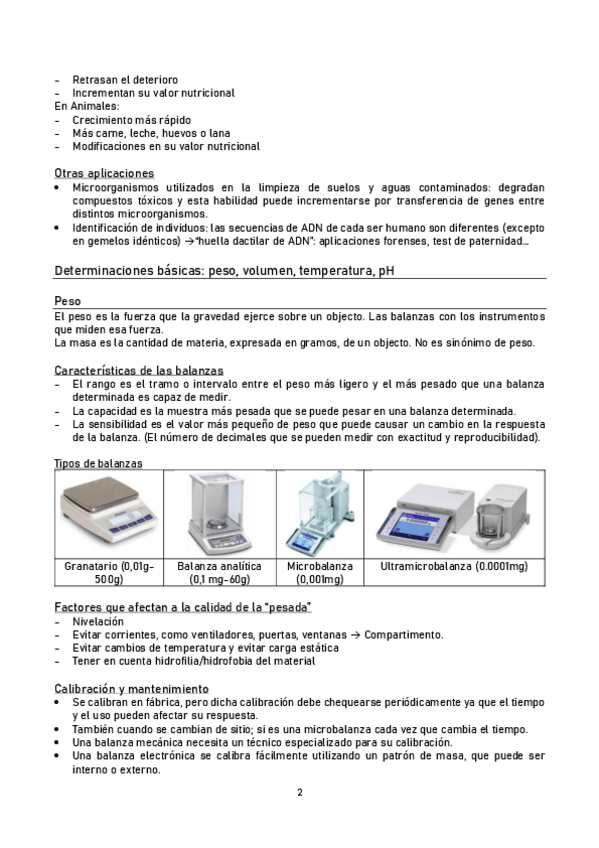 - Retrasan el deterioro
- Incrementan su valor nutricional
En Animales:
- Crecimiento más rápido
- Más carne, leche, huevos o lana
- Modificaciones en su valor nutricional

Otras aplicaciones
• Microorganismos utilizados en la limpieza de suelos y aguas contaminados: degradan compuestos tóxicos y esta habilidad puede incrementarse por transferencia de genes entre distintos microorganismos.
• Identificación de individuos: las secuencias de ADN de cada ser humano son diferentes (excepto en gemelos idénticos) →"huella dactilar de ADN": aplicaciones forenses, test de paternidad…

Determinaciones básicas: peso, volumen, temperatura, pH

Peso
El peso es la fuerza que la gravedad ejerce sobre un objecto. Las balanzas con los instrumentos que miden esa fuerza.
La masa es la cantidad de materia, expresada en gramos, de un objecto. No es sinónimo de peso.

Características de las balanzas
- El rango es el tramo o intervalo entre el peso más ligero y el más pesado que una balanza determinada es capaz de medir.
- La capacidad es la muestra más pesada que se puede pesar en una balanza determinada.
- La sensibilidad es el valor más pequeño de peso que puede causar un cambio en la respuesta de la balanza. (El número de decimales que se pueden medir con exactitud y reproducibilidad).

Tipos de balanzas

| | | | |
|---|---|---|---|
| Granatario (0,01g-500g) | Balanza analítica (0,1 mg-60g) | Microbalanza (0,001mg) | Ultramicrobalanza (0.0001mg) |

Factores que afectan a la calidad de la "pesada"
- Nivelación
- Evitar corrientes, como ventiladores, puertas, ventanas → Compartimento.
- Evitar cambios de temperatura y evitar carga estática
- Tener en cuenta hidrofilia/hidrofobia del material

Calibración y mantenimiento
• Se calibran en fábrica, pero dicha calibración debe chequearse periódicamente ya que el tiempo y el uso pueden afectar su respuesta.
• También cuando se cambian de sitio; si es una microbalanza cada vez que cambia el tiempo.
• Una balanza mecánica necesita un técnico especializado para su calibración.
• Una balanza electrónica se calibra fácilmente utilizando un patrón de masa, que puede ser interno o externo.

2