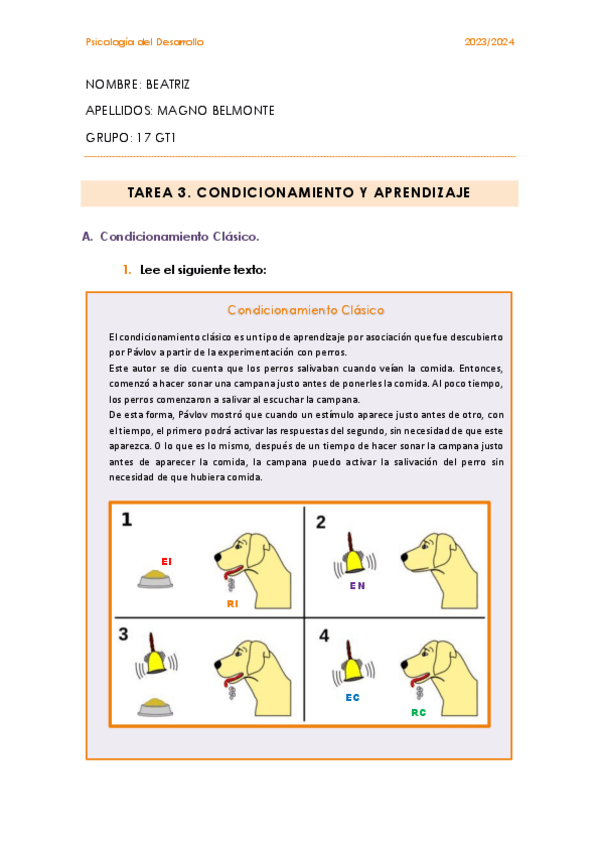 Psicología del Desarrollo 2023/2024

NOMBRE: BEATRIZ

APELLIDOS: MAGNO BELMONTE

GRUPO: 17 GT1

TAREA 3. CONDICIONAMIENTO Y APRENDIZAJE

A. Condicionamiento Clásico.

1. Lee el siguiente texto:

Condicionamiento Clásico

El condicionamiento clásico es un tipo de aprendizaje por asociación que fue descubierto por Pávlov a partir de la experimentación con perros.
Este autor se dio cuenta que los perros salivaban cuando veían la comida. Entonces, comenzó a hacer sonar una campana justo antes de ponerles la comida. Al poco tiempo, los perros comenzaron a salivar al escuchar la campana.
De esta forma, Pávlov mostró que cuando un estímulo aparece justo antes de otro, con el tiempo, el primero podrá activar las respuestas del segundo, sin necesidad de que este aparezca. O lo que es lo mismo, después de un tiempo de hacer sonar la campana justo antes de aparecer la comida, la campana puedo activar la salivación del perro sin necesidad de que hubiera comida.

1

EI

RI

2

EN

3

4

EC

RC