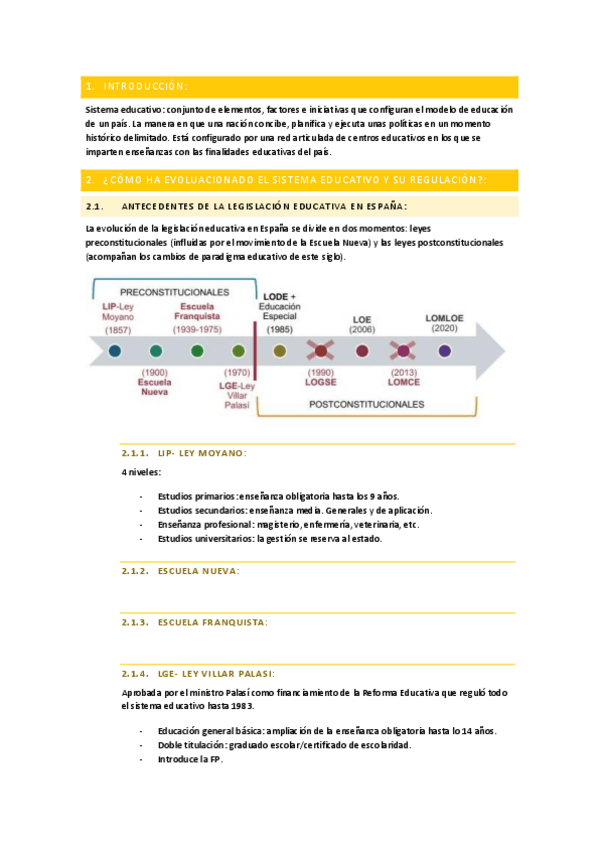 1. INTRODUCCIÓN:

Sistema educativo: conjunto de elementos, factores e iniciativas que configuran el modelo de educación de un país. La manera en que una nación concibe, planifica y ejecuta unas políticas en un momento histórico delimitado. Está configurado por una red articulada de centros educativos en los que se imparten enseñanzas con las finalidades educativas del país.

2. ¿CÓMO HA EVOLUACIONADO EL SISTEMA EDUCATIVO Y SU REGULACIÓN?:

2.1. ANTECEDENTES DE LA LEGISLACIÓN EDUCATIVA EN ESPAÑA:

La evolución de la legislación educativa en España se divide en dos momentos: leyes preconstitucionales (influidas por el movimiento de la Escuela Nueva) y las leyes postconstitucionales (acompañan los cambios de paradigma educativo de este siglo).

PRECONSTITUCIONALES
LIP-Ley Moyano (1857)
(1900) Escuela Nueva
Escuela Franquista (1939-1975)
(1970) LGE-Ley Villar Palasí
LODE + Educación Especial (1985)
(1990) LOGSE
LOE (2006)
(2013) LOMCE
LOMLOE (2020)
POSTCONSTITUCIONALES

2.1.1. LIP- LEY MOYANO:

4 niveles:

- Estudios primarios: enseñanza obligatoria hasta los 9 años.
- Estudios secundarios: enseñanza media. Generales y de aplicación.
- Enseñanza profesional: magisterio, enfermería, veterinaria, etc.
- Estudios universitarios: la gestión se reserva al estado.

2.1.2. ESCUELA NUEVA:

2.1.3. ESCUELA FRANQUISTA:

2.1.4. LGE- LEY VILLAR PALASI:

Aprobada por el ministro Palasí como financiamiento de la Reforma Educativa que reguló todo el sistema educativo hasta 1983.

- Educación general básica: ampliación de la enseñanza obligatoria hasta lo 14 años.
- Doble titulación: graduado escolar/certificado de escolaridad.
- Introduce la FP.