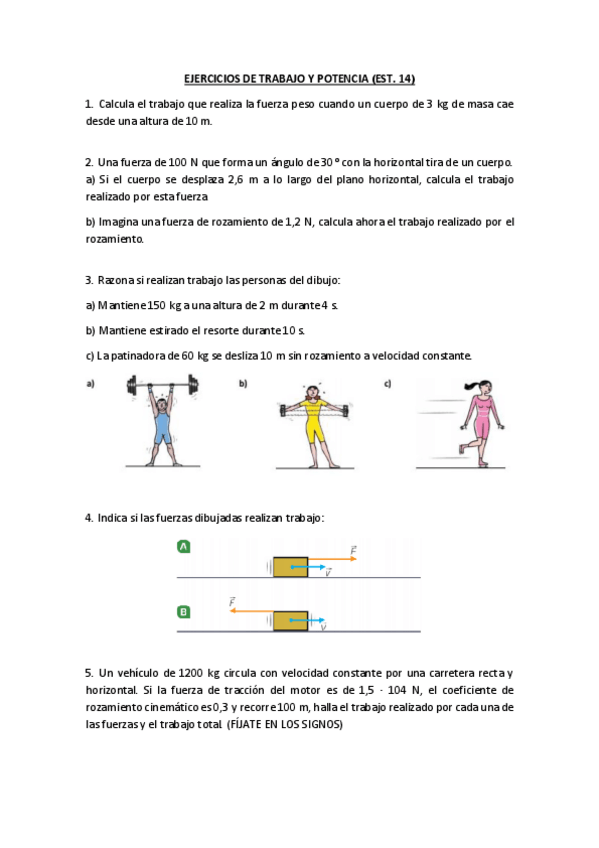 EJERCICIOS DE TRABAJO Y POTENCIA (EST. 14)

1. Calcula el trabajo que realiza la fuerza peso cuando un cuerpo de 3 kg de masa cae desde una altura de 10 m.

2. Una fuerza de 100 N que forma un ángulo de 30 º con la horizontal tira de un cuerpo.
a) Si el cuerpo se desplaza 2,6 m a lo largo del plano horizontal, calcula el trabajo realizado por esta fuerza

b) Imagina una fuerza de rozamiento de 1,2 N, calcula ahora el trabajo realizado por el rozamiento.

3. Razona si realizan trabajo las personas del dibujo:

a) Mantiene 150 kg a una altura de 2 m durante 4 s.

b) Mantiene estirado el resorte durante 10 s.

c) La patinadora de 60 kg se desliza 10 m sin rozamiento a velocidad constante.

a)

b)

c)

4. Indica si las fuerzas dibujadas realizan trabajo:

A

$\vec{F}$

$\vec{v}$

B

$\vec{F}$

$\vec{v}$

5. Un vehículo de 1200 kg circula con velocidad constante por una carretera recta y horizontal. Si la fuerza de tracción del motor es de 1,5 · 104 N, el coeficiente de rozamiento cinemático es 0,3 y recorre 100 m, halla el trabajo realizado por cada una de las fuerzas y el trabajo total. (FÍJATE EN LOS SIGNOS)