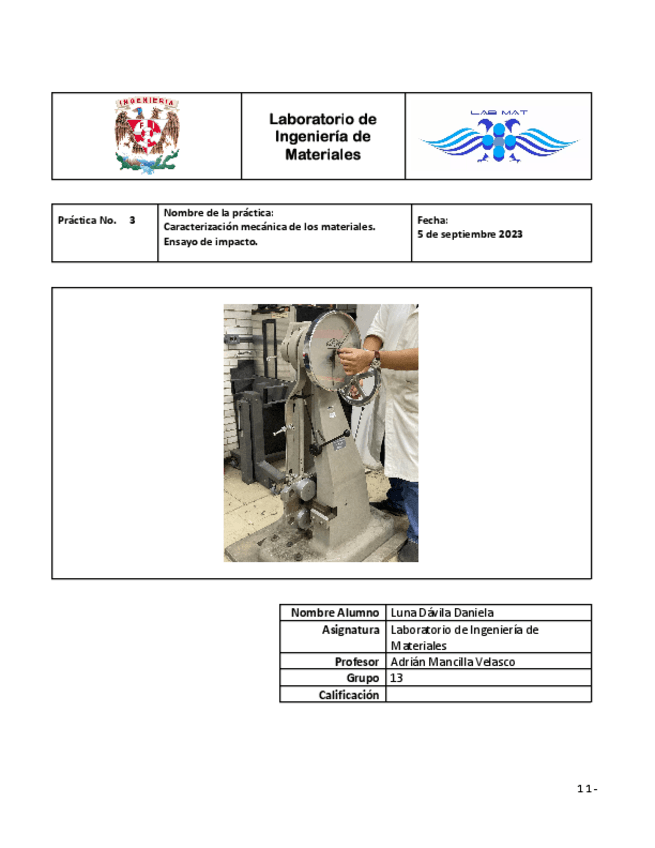 INGENIERIA

Laboratorio de Ingeniería de Materiales

LAB MAT

| Práctica No. 3 | Nombre de la práctica: Caracterización mecánica de los materiales. Ensayo de impacto. | Fecha: 5 de septiembre 2023 |
|---|---|---|

| Nombre Alumno | Luna Dávila Daniela |
|---|---|
| Asignatura | Laboratorio de Ingeniería de Materiales |
| Profesor | Adrián Mancilla Velasco |
| Grupo | 13 |
| Calificación | |

11-