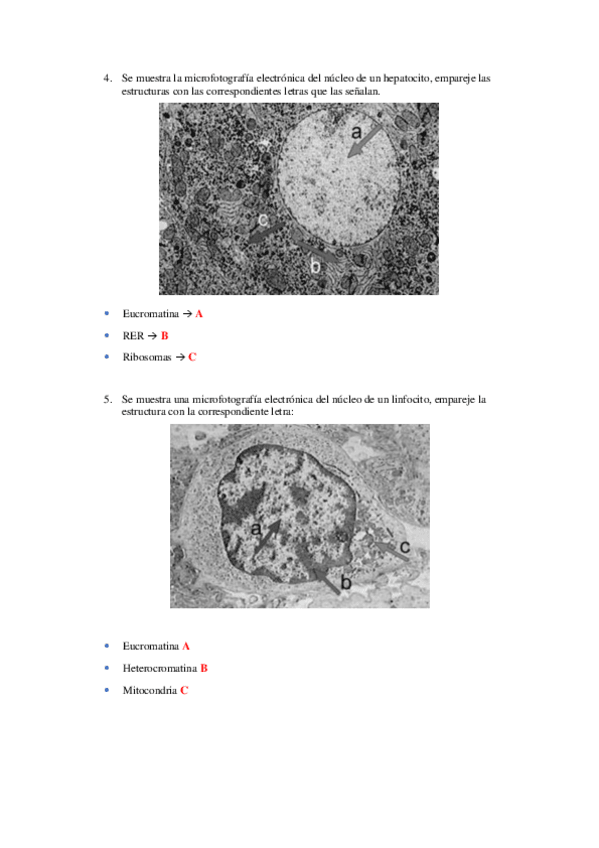 4. Se muestra la microfotografía electrónica del núcleo de un hepatocito, empareje las estructuras con las correspondientes letras que las señalan.

a

c

b

• Eucromatina → A
• RER → B
• Ribosomas → C

5. Se muestra una microfotografía electrónica del núcleo de un linfocito, empareje la estructura con la correspondiente letra:

a

c

b

• Eucromatina A
• Heterocromatina B
• Mitocondria C