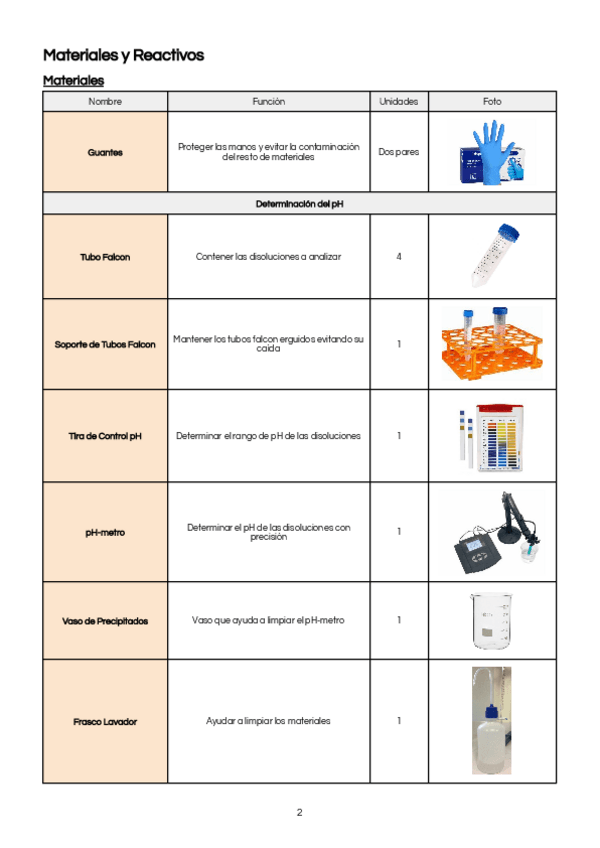 Materiales y Reactivos

Materiales

| Nombre | Función | Unidades | Foto |
|---|---|---|---|
| Guantes | Proteger las manos y evitar la contaminación del resto de materiales | Dos pares | |
| Determinación del pH | | | |
| Tubo Falcon | Contener las disoluciones a analizar | 4 | |
| Soporte de Tubos Falcon | Mantener los tubos falcon erguidos evitando su caída | 1 | |
| Tira de Control pH | Determinar el rango de pH de las disoluciones | 1 | |
| pH-metro | Determinar el pH de las disoluciones con precisión | 1 | |
| Vaso de Precipitados | Vaso que ayuda a limpiar el pH-metro | 1 | |
| Frasco Lavador | Ayudar a limpiar los materiales | 1 | |

2