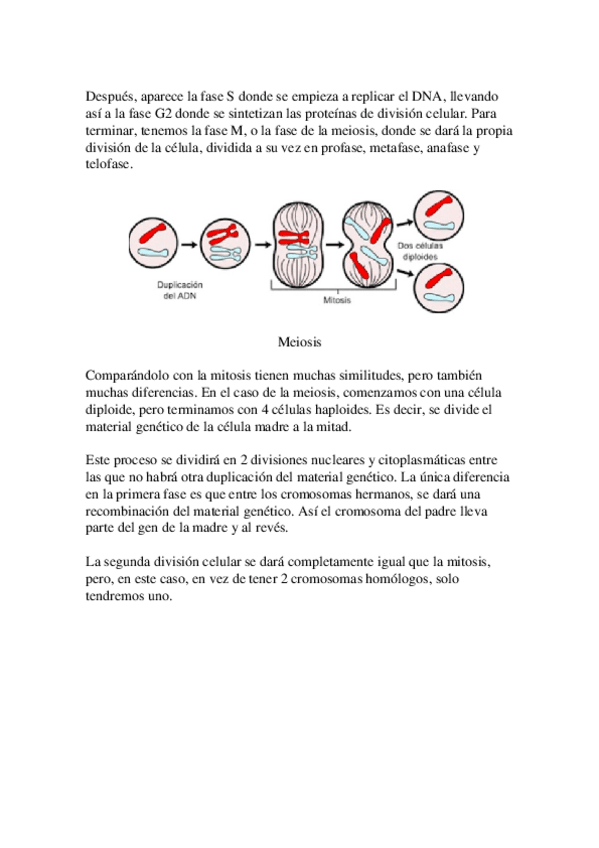 Después, aparece la fase S donde se empieza a replicar el DNA, llevando así a la fase G2 donde se sintetizan las proteínas de división celular. Para terminar, tenemos la fase M, o la fase de la meiosis, donde se dará la propia división de la célula, dividida a su vez en profase, metafase, anafase y telofase.

Duplicación del ADN

Mitosis

Dos células diploides

Meiosis

Comparándolo con la mitosis tienen muchas similitudes, pero también muchas diferencias. En el caso de la meiosis, comenzamos con una célula diploide, pero terminamos con 4 células haploides. Es decir, se divide el material genético de la célula madre a la mitad.

Este proceso se dividirá en 2 divisiones nucleares y citoplasmáticas entre las que no habrá otra duplicación del material genético. La única diferencia en la primera fase es que entre los cromosomas hermanos, se dará una recombinación del material genético. Así el cromosoma del padre lleva parte del gen de la madre y al revés.

La segunda división celular se dará completamente igual que la mitosis, pero, en este caso, en vez de tener 2 cromosomas homólogos, solo tendremos uno.