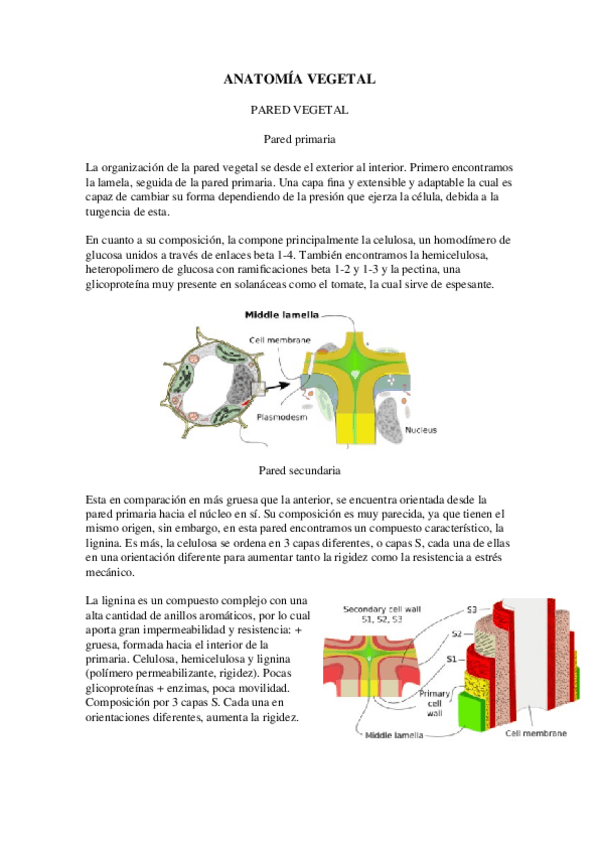 ANATOMÍA VEGETAL

PARED VEGETAL

Pared primaria

La organización de la pared vegetal se desde el exterior al interior. Primero encontramos la lamela, seguida de la pared primaria. Una capa fina y extensible y adaptable la cual es capaz de cambiar su forma dependiendo de la presión que ejerza la célula, debida a la turgencia de esta.

En cuanto a su composición, la compone principalmente la celulosa, un homodímero de glucosa unidos a través de enlaces beta 1-4. También encontramos la hemicelulosa, heteropolimero de glucosa con ramificaciones beta 1-2 y 1-3 y la pectina, una glicoproteína muy presente en solanáceas como el tomate, la cual sirve de espesante.

Middle lamella
Cell membrane
Plasmodesm
Nucleus

Pared secundaria

Esta en comparación en más gruesa que la anterior, se encuentra orientada desde la pared primaria hacia el núcleo en sí. Su composición es muy parecida, ya que tienen el mismo origen, sin embargo, en esta pared encontramos un compuesto característico, la lignina. Es más, la celulosa se ordena en 3 capas diferentes, o capas S, cada una de ellas en una orientación diferente para aumentar tanto la rigidez como la resistencia a estrés mecánico.

La lignina es un compuesto complejo con una alta cantidad de anillos aromáticos, por lo cual aporta gran impermeabilidad y resistencia: + gruesa, formada hacia el interior de la primaria. Celulosa, hemicelulosa y lignina (polímero permeabilizante, rigidez). Pocas glicoproteínas + enzimas, poca movilidad. Composición por 3 capas S. Cada una en orientaciones diferentes, aumenta la rigidez.

Secondary cell wall
S1, S2, S3
S3
S2
S1
Primary cell wall
Middle lamella
Cell membrane