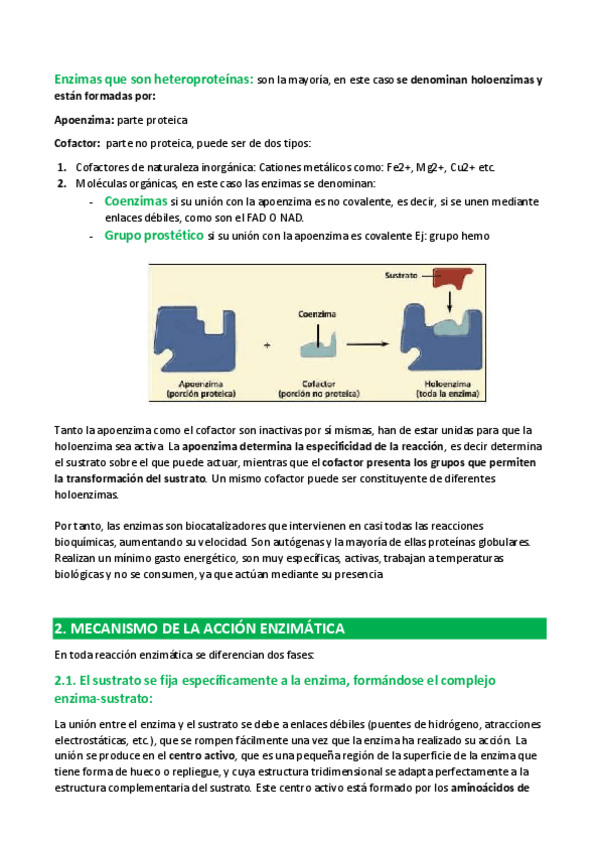 Enzimas que son heteroproteínas: son la mayoría, en este caso se denominan holoenzimas y están formadas por:

Apoenzima: parte proteica

Cofactor: parte no proteica, puede ser de dos tipos:

1. Cofactores de naturaleza inorgánica: Cationes metálicos como: Fe2+, Mg2+, Cu2+ etc.
2. Moléculas orgánicas, en este caso las enzimas se denominan:
- Coenzimas si su unión con la apoenzima es no covalente, es decir, si se unen mediante enlaces débiles, como son el FAD O NAD.
- Grupo prostético si su unión con la apoenzima es covalente Ej: grupo hemo

Sustrato
Coenzima
+
Apoenzima (porción proteica)
Cofactor (porción no proteica)
Holoenzima (toda la enzima)

Tanto la apoenzima como el cofactor son inactivas por sí mismas, han de estar unidas para que la holoenzima sea activa. La apoenzima determina la especificidad de la reacción, es decir determina el sustrato sobre el que puede actuar, mientras que el cofactor presenta los grupos que permiten la transformación del sustrato. Un mismo cofactor puede ser constituyente de diferentes holoenzimas.

Por tanto, las enzimas son biocatalizadores que intervienen en casi todas las reacciones bioquímicas, aumentando su velocidad. Son autógenas y la mayoría de ellas proteínas globulares. Realizan un mínimo gasto energético, son muy específicas, activas, trabajan a temperaturas biológicas y no se consumen, ya que actúan mediante su presencia

2. MECANISMO DE LA ACCIÓN ENZIMÁTICA

En toda reacción enzimática se diferencian dos fases:

2.1. El sustrato se fija específicamente a la enzima, formándose el complejo enzima-sustrato:

La unión entre el enzima y el sustrato se debe a enlaces débiles (puentes de hidrógeno, atracciones electrostáticas, etc.), que se rompen fácilmente una vez que la enzima ha realizado su acción. La unión se produce en el centro activo, que es una pequeña región de la superficie de la enzima que tiene forma de hueco o repliegue, y cuya estructura tridimensional se adapta perfectamente a la estructura complementaria del sustrato. Este centro activo está formado por los aminoácidos de