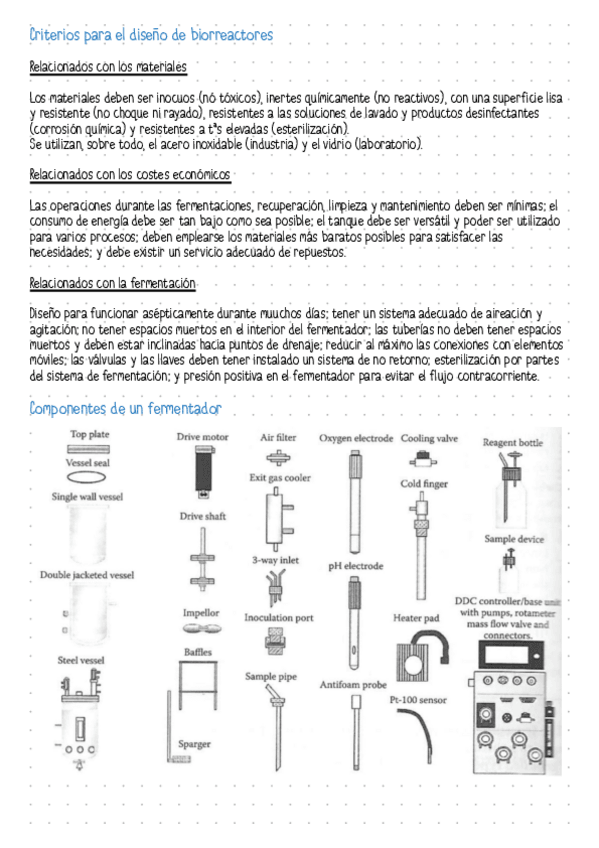 Criterios para el diseño de biorreactores

Relacionados con los materiales

Los materiales deben ser inocuos (no tóxicos), inertes químicamente (no reactivos), con una superficie lisa y resistente (no choque ni rayado), resistentes a las soluciones de lavado y productos desinfectantes (corrosión química) y resistentes a tªs elevadas (esterilización).
Se utilizan, sobre todo, el acero inoxidable (industria) y el vidrio (laboratorio).

Relacionados con los costes económicos

Las operaciones durante las fermentaciones, recuperación, limpieza y mantenimiento deben ser mínimas; el consumo de energía debe ser tan bajo como sea posible; el tanque debe ser versátil y poder ser utilizado para varios procesos; deben emplearse los materiales más baratos posibles para satisfacer las necesidades; y debe existir un servicio adecuado de repuestos.

Relacionados con la fermentación

Diseño para funcionar asépticamente durante muuchos días; tener un sistema adecuado de aireación y agitación; no tener espacios muertos en el interior del fermentador; las tuberías no deben tener espacios muertos y deben estar inclinadas hacia puntos de drenaje; reducir al máximo las conexiones con elementos móviles; las válvulas y las llaves deben tener instalado un sistema de no retorno; esterilización por partes del sistema de fermentación; y presión positiva en el fermentador para evitar el flujo contracorriente.

Componentes de un fermentador

Top plate
Vessel seal
Single wall vessel
Double jacketed vessel
Steel vessel
Drive motor
Drive shaft
Impellor
Baffles
Sparger
Air filter
Exit gas cooler
3-way inlet
Inoculation port
Sample pipe
Oxygen electrode
pH electrode
Antifoam probe
Cooling valve
Cold finger
Heater pad
Pt-100 sensor
Reagent bottle
Sample device
DDC controller/base unit with pumps, rotameter mass flow valve and connectors.