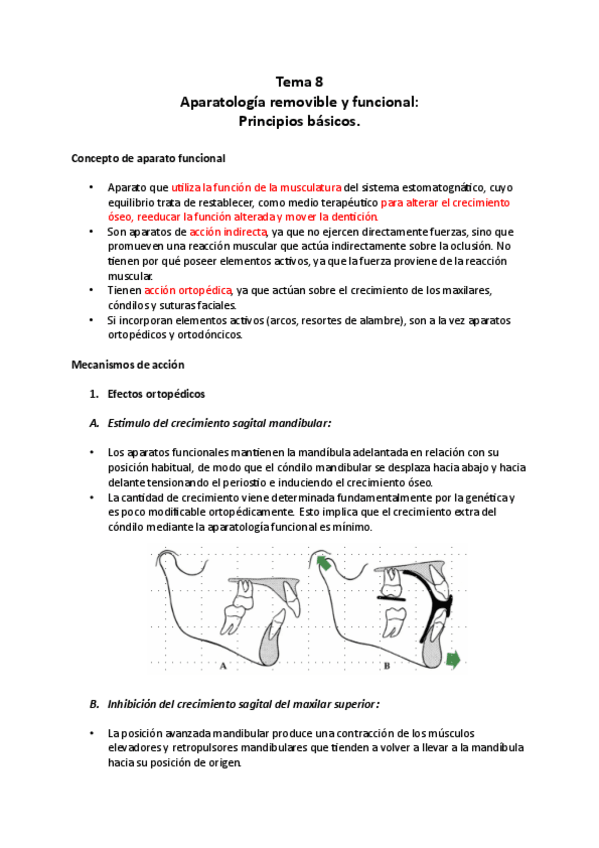 Tema 8
Aparatología removible y funcional:
Principios básicos.

Concepto de aparato funcional

• Aparato que utiliza la función de la musculatura del sistema estomatognático, cuyo equilibrio trata de restablecer, como medio terapéutico para alterar el crecimiento óseo, reeducar la función alterada y mover la dentición.
• Son aparatos de acción indirecta, ya que no ejercen directamente fuerzas, sino que promueven una reacción muscular que actúa indirectamente sobre la oclusión. No tienen por qué poseer elementos activos, ya que la fuerza proviene de la reacción muscular.
• Tienen acción ortopédica, ya que actúan sobre el crecimiento de los maxilares, cóndilos y suturas faciales.
• Si incorporan elementos activos (arcos, resortes de alambre), son a la vez aparatos ortopédicos y ortodóncicos.

Mecanismos de acción

1. Efectos ortopédicos

A. Estímulo del crecimiento sagital mandibular:

• Los aparatos funcionales mantienen la mandíbula adelantada en relación con su posición habitual, de modo que el cóndilo mandibular se desplaza hacia abajo y hacia delante tensionando el periostio e induciendo el crecimiento óseo.
• La cantidad de crecimiento viene determinada fundamentalmente por la genética y es poco modificable ortopédicamente. Esto implica que el crecimiento extra del cóndilo mediante la aparatología funcional es mínimo.

A

B

B. Inhibición del crecimiento sagital del maxilar superior:

• La posición avanzada mandibular produce una contracción de los músculos elevadores y retropulsores mandibulares que tienden a volver a llevar a la mandíbula hacia su posición de origen.