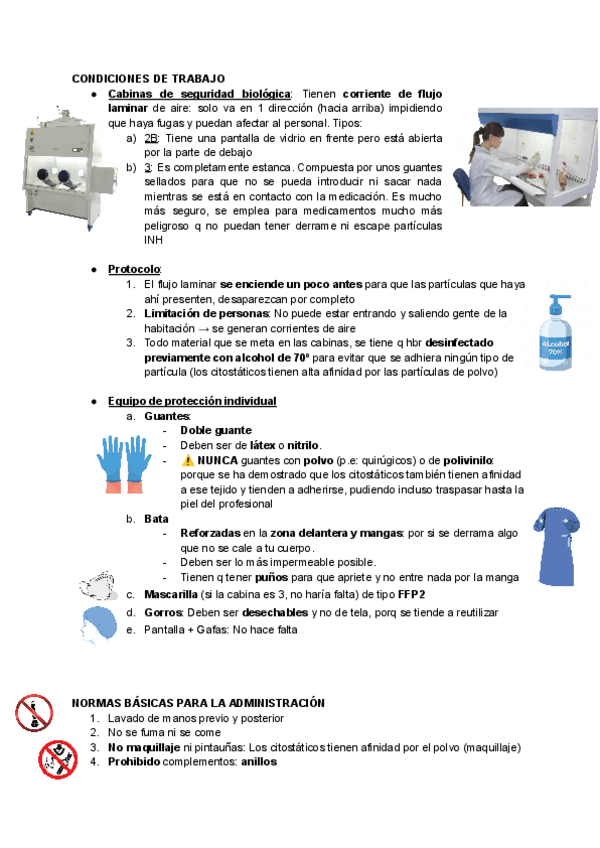 CONDICIONES DE TRABAJO

● Cabinas de seguridad biológica: Tienen corriente de flujo laminar de aire: solo va en 1 dirección (hacia arriba) impidiendo que haya fugas y puedan afectar al personal. Tipos:
a) 2B: Tiene una pantalla de vidrio en frente pero está abierta por la parte de debajo
b) 3: Es completamente estanca. Compuesta por unos guantes sellados para que no se pueda introducir ni sacar nada mientras se está en contacto con la medicación. Es mucho más seguro, se emplea para medicamentos mucho más peligroso q no puedan tener derrame ni escape partículas INH

● Protocolo:
1. El flujo laminar se enciende un poco antes para que las partículas que haya ahí presenten, desaparezcan por completo
2. Limitación de personas: No puede estar entrando y saliendo gente de la habitación → se generan corrientes de aire
3. Todo material que se meta en las cabinas, se tiene q hbr desinfectado previamente con alcohol de 70º para evitar que se adhiera ningún tipo de partícula (los citostáticos tienen alta afinidad por las partículas de polvo)

Alcohol 70%

● Equipo de protección individual
a. Guantes:
- Doble guante
- Deben ser de látex o nitrilo.
- ⚠️ NUNCA guantes con polvo (p.e: quirúgicos) o de polivinilo: porque se ha demostrado que los citostáticos también tienen afinidad a ese tejido y tienden a adherirse, pudiendo incluso traspasar hasta la piel del profesional
b. Bata
- Reforzadas en la zona delantera y mangas: por si se derrama algo que no se cale a tu cuerpo.
- Deben ser lo más impermeable posible.
- Tienen q tener puños para que apriete y no entre nada por la manga
c. Mascarilla (si la cabina es 3, no haría falta) de tipo FFP2
d. Gorros: Deben ser desechables y no de tela, porq se tiende a reutilizar
e. Pantalla + Gafas: No hace falta

NORMAS BÁSICAS PARA LA ADMINISTRACIÓN
1. Lavado de manos previo y posterior
2. No se fuma ni se come
3. No maquillaje ni pintauñas: Los citostáticos tienen afinidad por el polvo (maquillaje)
4. Prohibido complementos: anillos