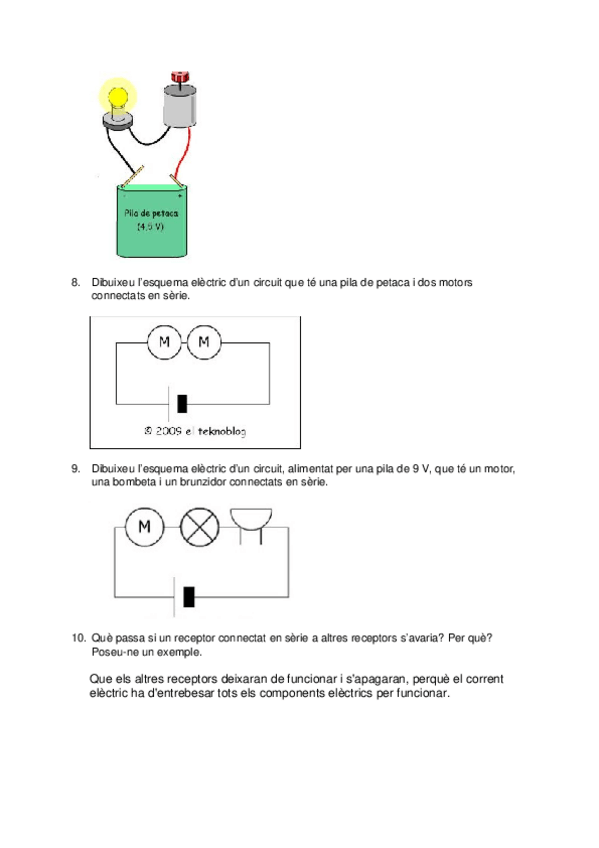 Pila de petaca
(4,5 V)

8. Dibuixeu l'esquema elèctric d'un circuit que té una pila de petaca i dos motors connectats en sèrie.

M M

© 2009 el teknoblog

9. Dibuixeu l'esquema elèctric d'un circuit, alimentat per una pila de 9 V, que té un motor, una bombeta i un brunzidor connectats en sèrie.

M

10. Què passa si un receptor connectat en sèrie a altres receptors s'avaria? Per què? Poseu-ne un exemple.

Que els altres receptors deixaran de funcionar i s'apagaran, perquè el corrent elèctric ha d'entrebesar tots els components elèctrics per funcionar.