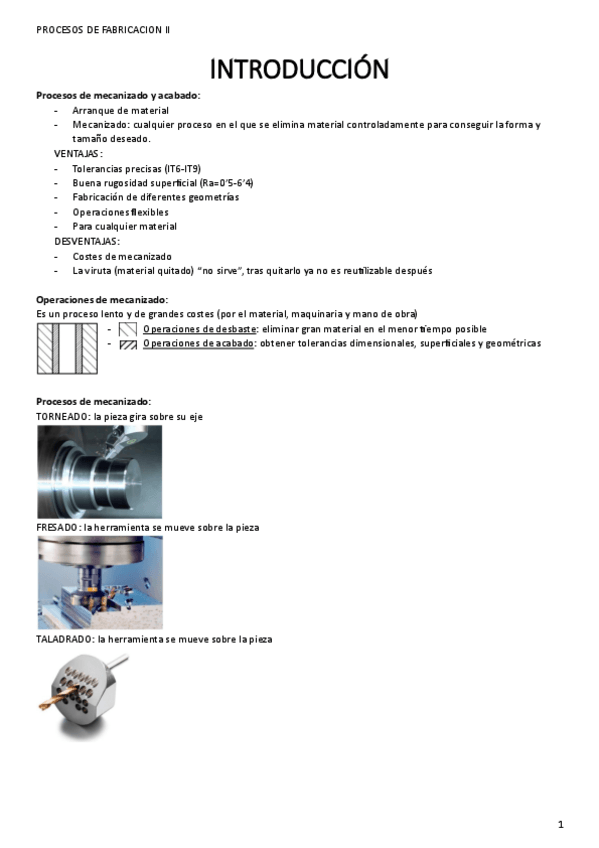 PROCESOS DE FABRICACION II

INTRODUCCIÓN

Procesos de mecanizado y acabado:
- Arranque de material
- Mecanizado: cualquier proceso en el que se elimina material controladamente para conseguir la forma y tamaño deseado.

VENTAJAS:
- Tolerancias precisas (IT6-IT9)
- Buena rugosidad superficial (Ra=0'5-6'4)
- Fabricación de diferentes geometrías
- Operaciones flexibles
- Para cualquier material

DESVENTAJAS:
- Costes de mecanizado
- La viruta (material quitado) "no sirve", tras quitarlo ya no es reutilizable después

Operaciones de mecanizado:
Es un proceso lento y de grandes costes (por el material, maquinaria y mano de obra)
- Operaciones de desbaste: eliminar gran material en el menor tiempo posible
- Operaciones de acabado: obtener tolerancias dimensionales, superficiales y geométricas

Procesos de mecanizado:
TORNEADO: la pieza gira sobre su eje

FRESADO: la herramienta se mueve sobre la pieza

TALADRADO: la herramienta se mueve sobre la pieza

1