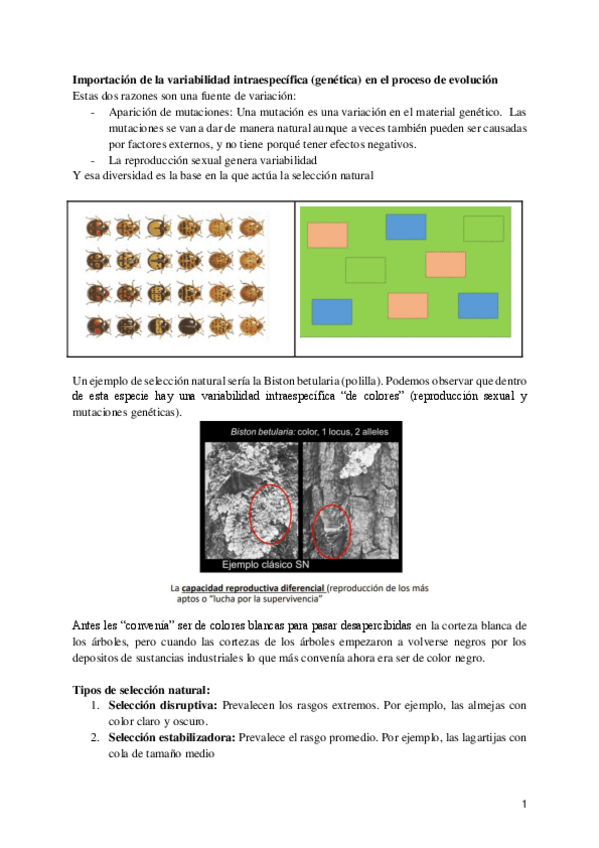 **Importación de la variabilidad intraespecífica (genética) en el proceso de evolución**
Estas dos razones son una fuente de variación:

- Aparición de mutaciones: Una mutación es una variación en el material genético. Las mutaciones se van a dar de manera natural aunque a veces también pueden ser causadas por factores externos, y no tiene porqué tener efectos negativos.
- La reproducción sexual genera variabilidad

Y esa diversidad es la base en la que actúa la selección natural

Un ejemplo de selección natural sería la Biston betularia (polilla). Podemos observar que dentro de esta especie hay una variabilidad intraespecífica "de colores" (reproducción sexual y mutaciones genéticas).

Biston betularia: color, 1 locus, 2 alleles

Ejemplo clásico SN

La capacidad reproductiva diferencial (reproducción de los más aptos o "lucha por la supervivencia"

Antes les "convenía" ser de colores blancas para pasar desapercibidas en la corteza blanca de los árboles, pero cuando las cortezas de los árboles empezaron a volverse negros por los depositos de sustancias industriales lo que más convenía ahora era ser de color negro.

**Tipos de selección natural:**

1. **Selección disruptiva:** Prevalecen los rasgos extremos. Por ejemplo, las almejas con color claro y oscuro.
2. **Selección estabilizadora:** Prevalece el rasgo promedio. Por ejemplo, las lagartijas con cola de tamaño medio

1