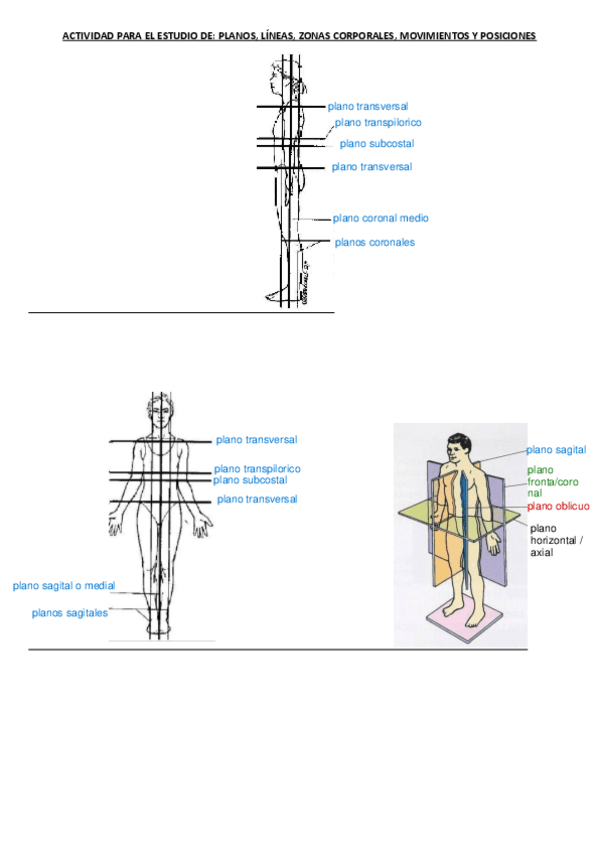 ACTIVIDAD PARA EL ESTUDIO DE: PLANOS, LÍNEAS, ZONAS CORPORALES, MOVIMIENTOS Y POSICIONES

plano transversal
plano transpilorico
plano subcostal
plano transversal
plano coronal medio
planos coronales

plano transversal
plano transpilorico
plano subcostal
plano transversal
plano sagital o medial
planos sagitales

plano sagital
plano fronta/coronal
plano oblicuo
plano horizontal / axial