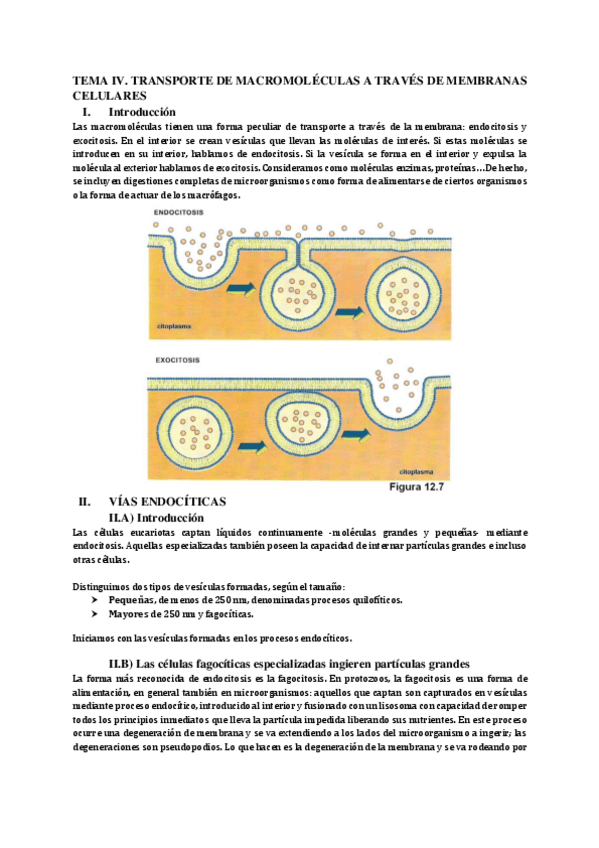 TEMA IV. TRANSPORTE DE MACROMOLÉCULAS A TRAVÉS DE MEMBRANAS CELULARES

I. Introducción

Las macromoléculas tienen una forma peculiar de transporte a través de la membrana: endocitosis y exocitosis. En el interior se crean vesículas que llevan las moléculas de interés. Si estas moléculas se introducen en su interior, hablamos de endocitosis. Si la vesícula se forma en el interior y expulsa la molécula al exterior hablamos de exocitosis. Consideramos como moléculas enzimas, proteínas…De hecho, se incluyen digestiones completas de microorganismos como forma de alimentarse de ciertos organismos o la forma de actuar de los macrófagos.

ENDOCITOSIS

citoplasma

EXOCITOSIS

citoplasma

Figura 12.7

II. VÍAS ENDOCÍTICAS

II.A) Introducción

Las células eucariotas captan líquidos continuamente -moléculas grandes y pequeñas- mediante endocitosis. Aquellas especializadas también poseen la capacidad de internar partículas grandes e incluso otras células.

Distinguimos dos tipos de vesículas formadas, según el tamaño:
➤ Pequeñas, de menos de 250 nm, denominadas procesos quilofíticos.
➤ Mayores de 250 nm y fagocíticas.

Iniciamos con las vesículas formadas en los procesos endocíticos.

II.B) Las células fagocíticas especializadas ingieren partículas grandes

La forma más reconocida de endocitosis es la fagocitosis. En protozoos, la fagocitosis es una forma de alimentación, en general también en microorganismos: aquellos que captan son capturados en vesículas mediante proceso endocítico, introducido al interior y fusionado con un lisosoma con capacidad de romper todos los principios inmediatos que lleva la partícula impedida liberando sus nutrientes. En este proceso ocurre una degeneración de membrana y se va extendiendo a los lados del microorganismo a ingerir; las degeneraciones son pseudopodios. Lo que hacen es la degeneración de la membrana y se va rodeando por