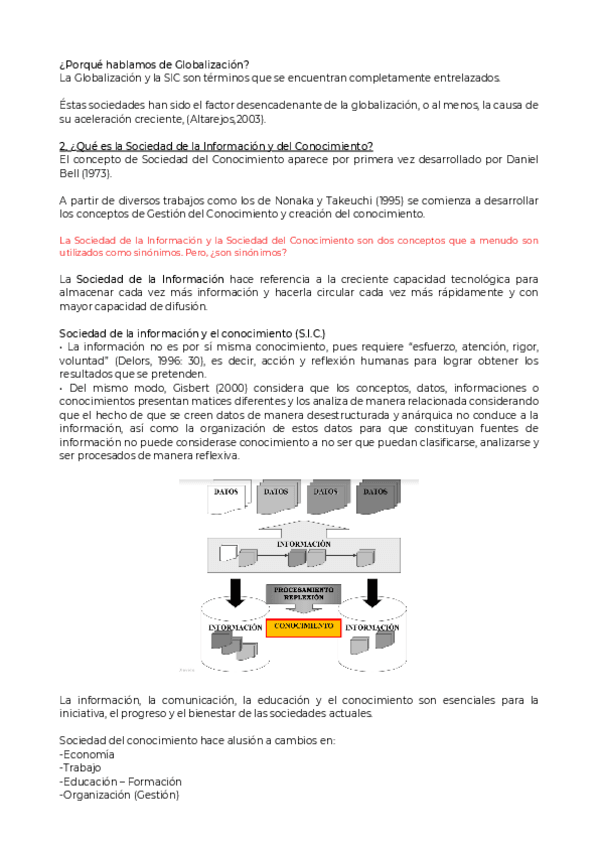 ¿Porqué hablamos de Globalización?
La Globalización y la SIC son términos que se encuentran completamente entrelazados.

Éstas sociedades han sido el factor desencadenante de la globalización, o al menos, la causa de su aceleración creciente, (Altarejos,2003).

2. ¿Qué es la Sociedad de la Información y del Conocimiento?
El concepto de Sociedad del Conocimiento aparece por primera vez desarrollado por Daniel Bell (1973).

A partir de diversos trabajos como los de Nonaka y Takeuchi (1995) se comienza a desarrollar los conceptos de Gestión del Conocimiento y creación del conocimiento.

La Sociedad de la Información y la Sociedad del Conocimiento son dos conceptos que a menudo son utilizados como sinónimos. Pero, ¿son sinónimos?

La Sociedad de la Información hace referencia a la creciente capacidad tecnológica para almacenar cada vez más información y hacerla circular cada vez más rápidamente y con mayor capacidad de difusión.

Sociedad de la información y el conocimiento (S.I.C.)
• La información no es por sí misma conocimiento, pues requiere "esfuerzo, atención, rigor, voluntad" (Delors, 1996: 30), es decir, acción y reflexión humanas para lograr obtener los resultados que se pretenden.
• Del mismo modo, Gisbert (2000) considera que los conceptos, datos, informaciones o conocimientos presentan matices diferentes y los analiza de manera relacionada considerando que el hecho de que se creen datos de manera desestructurada y anárquica no conduce a la información, así como la organización de estos datos para que constituyan fuentes de información no puede considerase conocimiento a no ser que puedan clasificarse, analizarse y ser procesados de manera reflexiva.

DATOS DATOS DATOS DATOS
INFORMACIÓN
PROCESAMIENTO REFLEXIÓN
INFORMACIÓN CONOCIMIENTO INFORMACIÓN

La información, la comunicación, la educación y el conocimiento son esenciales para la iniciativa, el progreso y el bienestar de las sociedades actuales.

Sociedad del conocimiento hace alusión a cambios en:
-Economía
-Trabajo
-Educación – Formación
-Organización (Gestión)