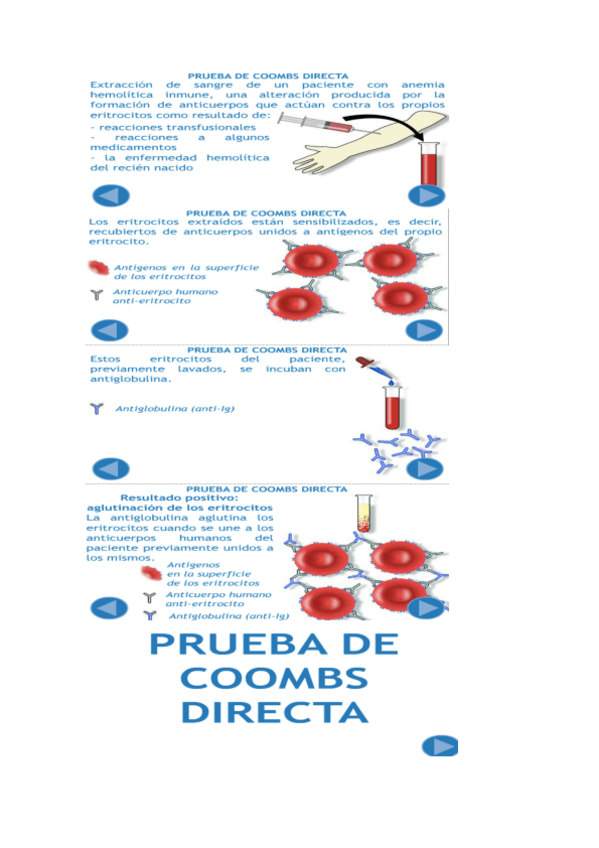 PRUEBA DE COOMBS DIRECTA

Extracción de sangre de un paciente con anemia hemolítica inmune, una alteración producida por la formación de anticuerpos que actúan contra los propios eritrocitos como resultado de:
- reacciones transfusionales
- reacciones a algunos medicamentos
- la enfermedad hemolítica del recién nacido

PRUEBA DE COOMBS DIRECTA

Los eritrocitos extraídos están sensibilizados, es decir, recubiertos de anticuerpos unidos a antígenos del propio eritrocito.

Antígenos en la superficie de los eritrocitos

Anticuerpo humano anti-eritrocito

PRUEBA DE COOMBS DIRECTA

Estos eritrocitos del paciente, previamente lavados, se incuban con antiglobulina.

Antiglobulina (anti-Ig)

PRUEBA DE COOMBS DIRECTA

Resultado positivo: aglutinación de los eritrocitos

La antiglobulina aglutina los eritrocitos cuando se une a los anticuerpos humanos del paciente previamente unidos a los mismos.

Antígenos en la superficie de los eritrocitos

Anticuerpo humano anti-eritrocito

Antiglobulina (anti-Ig)

PRUEBA DE COOMBS DIRECTA