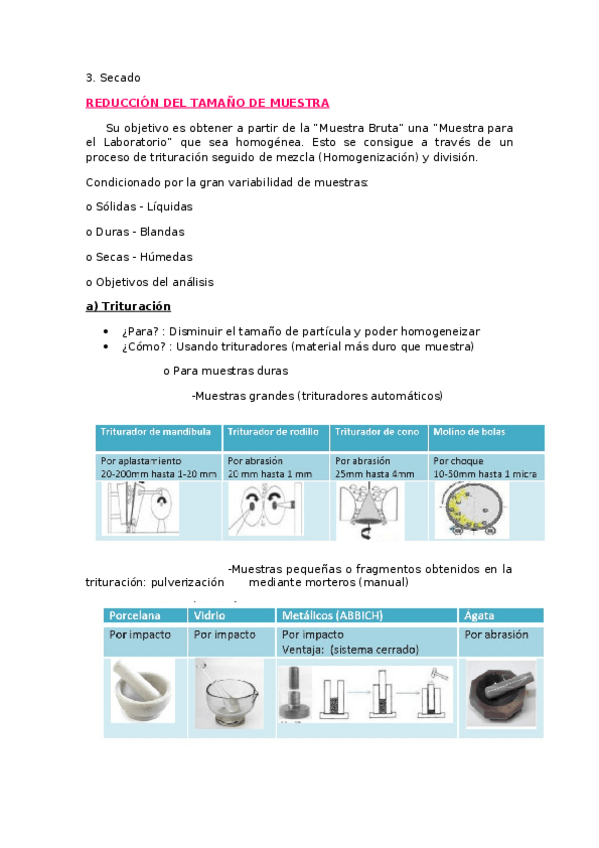 3. Secado

REDUCCIÓN DEL TAMAÑO DE MUESTRA

Su objetivo es obtener a partir de la "Muestra Bruta" una "Muestra para el Laboratorio" que sea homogénea. Esto se consigue a través de un proceso de trituración seguido de mezcla (Homogenización) y división.

Condicionado por la gran variabilidad de muestras:

o Sólidas - Líquidas

o Duras - Blandas

o Secas - Húmedas

o Objetivos del análisis

a) Trituración

• ¿Para? : Disminuir el tamaño de partícula y poder homogeneizar
• ¿Cómo? : Usando trituradores (material más duro que muestra)

o Para muestras duras

-Muestras grandes (trituradores automáticos)

| Triturador de mandíbula | Triturador de rodillo | Triturador de cono | Molino de bolas |
|---|---|---|---|
| Por aplastamiento 20-200mm hasta 1-20 mm | Por abrasión 20 mm hasta 1 mm | Por abrasión 25mm hasta 4mm | Por choque 10-50mm hasta 1 micra |

-Muestras pequeñas o fragmentos obtenidos en la trituración: pulverización mediante morteros (manual)

| Porcelana | Vidrio | Metálicos (ABBICH) | Ágata |
|---|---|---|---|
| Por impacto | Por impacto | Por impacto Ventaja: (sistema cerrado) | Por abrasión |