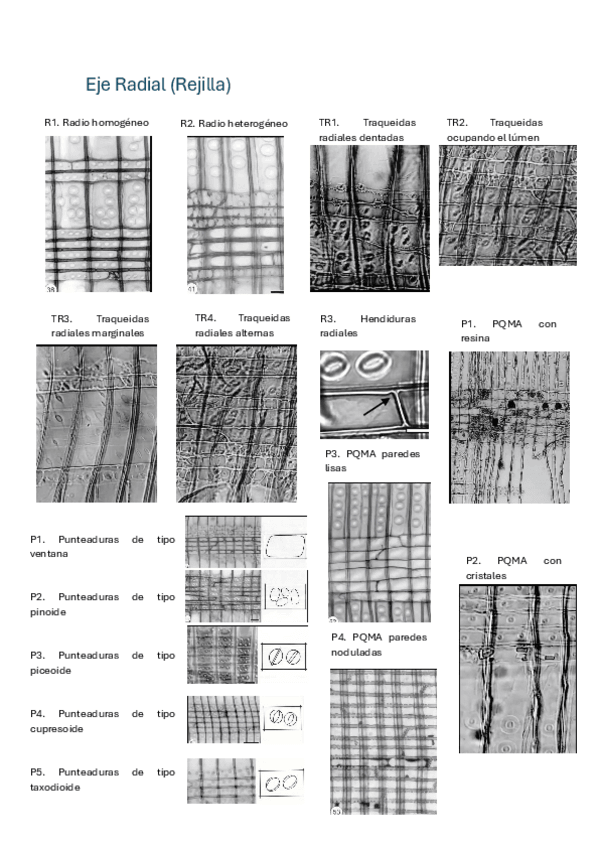 Eje Radial (Rejilla)

R1. Radio homogéneo

38

R2. Radio heterogéneo

41

TR1. Traqueidas radiales dentadas

TR2. Traqueidas ocupando el lúmen

TR3. Traqueidas radiales marginales

TR4. Traqueidas radiales alternas

R3. Hendiduras radiales

P1. PQMA con resina

P3. PQMA paredes lisas

P1. Punteaduras de tipo ventana

P2. Punteaduras de tipo pinoide

P3. Punteaduras de tipo piceoide

P4. Punteaduras de tipo cupresoide

P5. Punteaduras de tipo taxodioide

P4. PQMA paredes noduladas

P2. PQMA con cristales