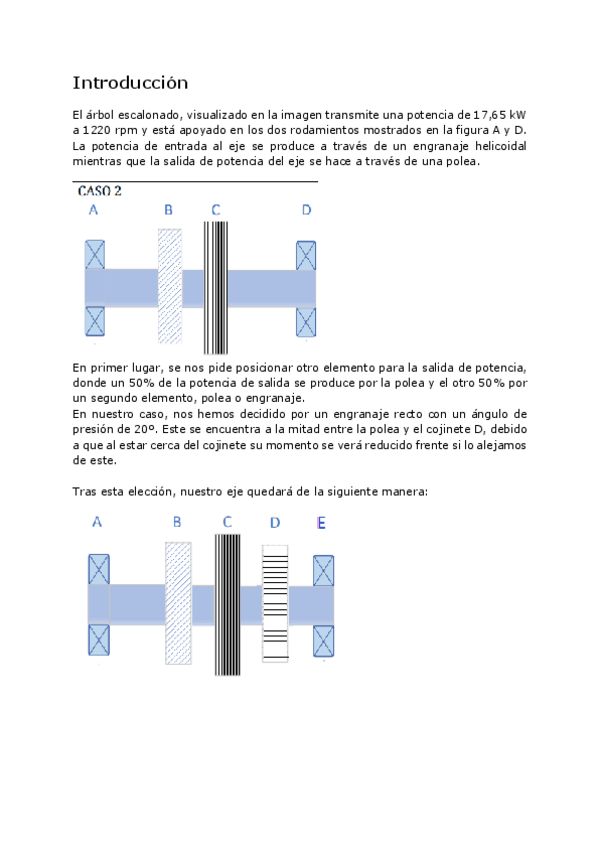 Introducción

El árbol escalonado, visualizado en la imagen transmite una potencia de 17,65 kW a 1220 rpm y está apoyado en los dos rodamientos mostrados en la figura A y D. La potencia de entrada al eje se produce a través de un engranaje helicoidal mientras que la salida de potencia del eje se hace a través de una polea.

CASO 2

A B C D

En primer lugar, se nos pide posicionar otro elemento para la salida de potencia, donde un 50% de la potencia de salida se produce por la polea y el otro 50% por un segundo elemento, polea o engranaje.
En nuestro caso, nos hemos decidido por un engranaje recto con un ángulo de presión de 20º. Este se encuentra a la mitad entre la polea y el cojinete D, debido a que al estar cerca del cojinete su momento se verá reducido frente si lo alejamos de este.

Tras esta elección, nuestro eje quedará de la siguiente manera:

A B C D E