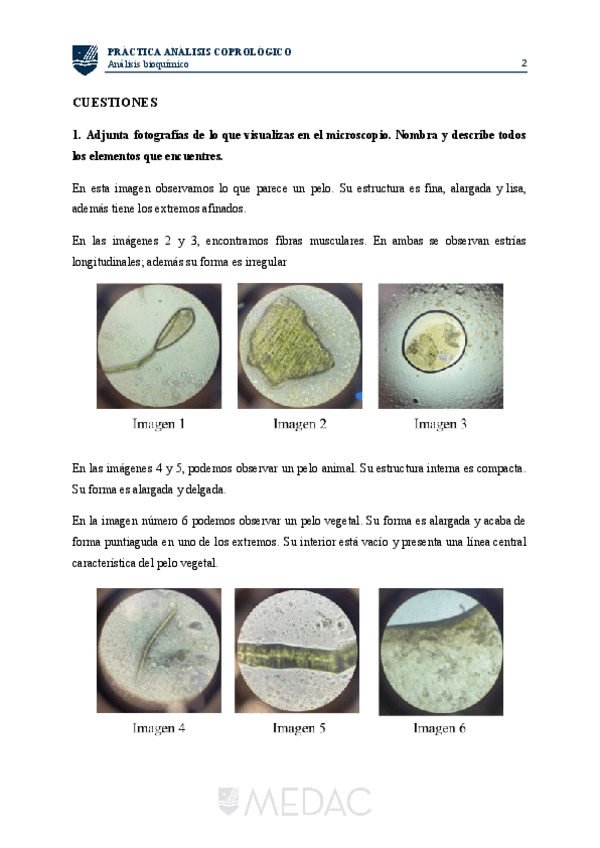 PRÁCTICA ANÁLISIS COPROLÓGICO
Análisis bioquímico
2

CUESTIONES

1. Adjunta fotografías de lo que visualizas en el microscopio. Nombra y describe todos los elementos que encuentres.

En esta imagen observamos lo que parece un pelo. Su estructura es fina, alargada y lisa, además tiene los extremos afinados.

En las imágenes 2 y 3, encontramos fibras musculares. En ambas se observan estrías longitudinales; además su forma es irregular

Imagen 1
Imagen 2
Imagen 3

En las imágenes 4 y 5, podemos observar un pelo animal. Su estructura interna es compacta. Su forma es alargada y delgada.

En la imagen número 6 podemos observar un pelo vegetal. Su forma es alargada y acaba de forma puntiaguda en uno de los extremos. Su interior está vacío y presenta una línea central característica del pelo vegetal.

Imagen 4
Imagen 5
Imagen 6

MEDAC