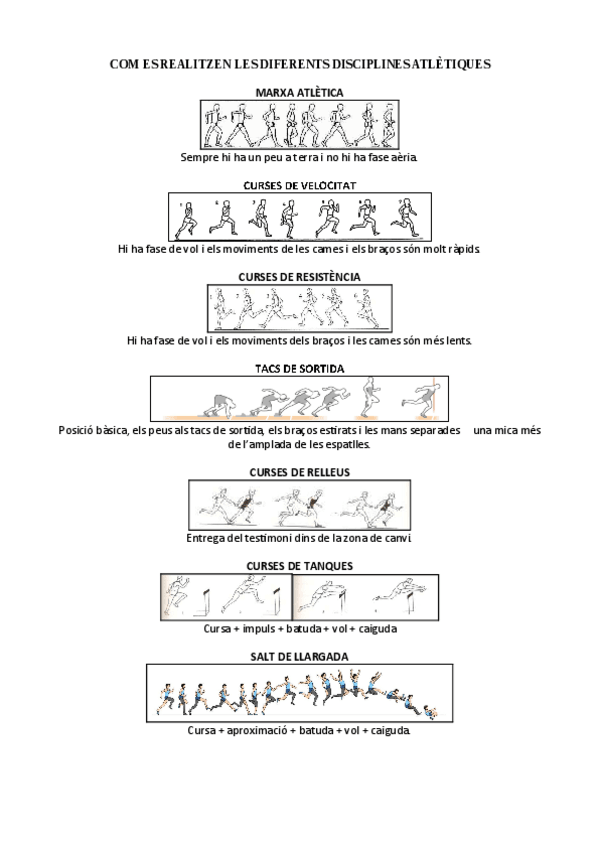 COM ES REALITZEN LES DIFERENTS DISCIPLINES ATLÈTIQUES

MARXA ATLÈTICA

Sempre hi ha un peu a terra i no hi ha fase aèria.

CURSES DE VELOCITAT

Hi ha fase de vol i els moviments de les cames i els braços són molt ràpids.

CURSES DE RESISTÈNCIA

Hi ha fase de vol i els moviments dels braços i les cames són més lents.

TACS DE SORTIDA

Posició bàsica, els peus als tacs de sortida, els braços estirats i les mans separades una mica més de l'amplada de les espatlles.

CURSES DE RELLEUS

Entrega del testimoni dins de la zona de canvi.

CURSES DE TANQUES

Cursa + impuls + batuda + vol + caiguda

SALT DE LLARGADA

Cursa + aproximació + batuda + vol + caiguda.