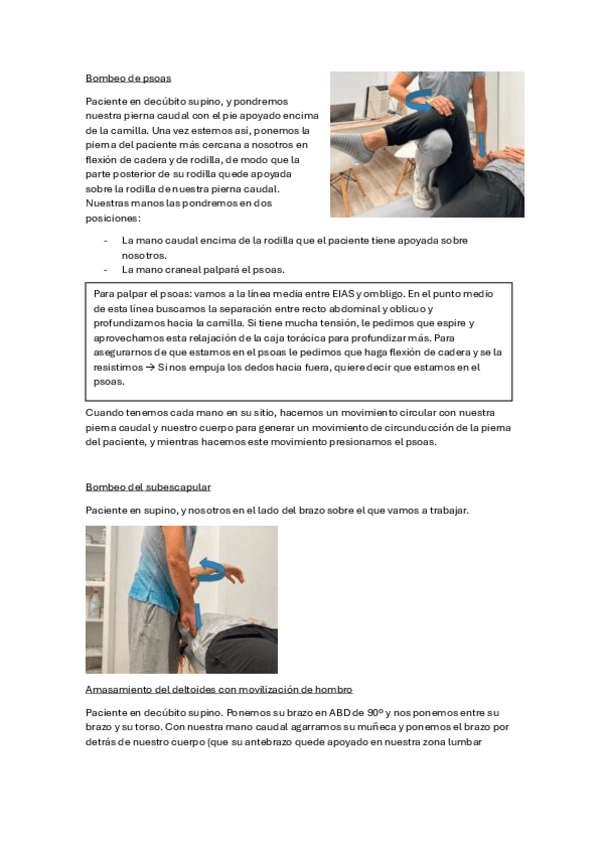 Bombeo de psoas

Paciente en decúbito supino, y pondremos nuestra pierna caudal con el pie apoyado encima de la camilla. Una vez estemos así, ponemos la pierna del paciente más cercana a nosotros en flexión de cadera y de rodilla, de modo que la parte posterior de su rodilla quede apoyada sobre la rodilla de nuestra pierna caudal. Nuestras manos las pondremos en dos posiciones:

- La mano caudal encima de la rodilla que el paciente tiene apoyada sobre nosotros.
- La mano craneal palpará el psoas.

Para palpar el psoas: vamos a la línea media entre EIAS y ombligo. En el punto medio de esta línea buscamos la separación entre recto abdominal y oblicuo y profundizamos hacia la camilla. Si tiene mucha tensión, le pedimos que espire y aprovechamos esta relajación de la caja torácica para profundizar más. Para asegurarnos de que estamos en el psoas le pedimos que haga flexión de cadera y se la resistimos → Si nos empuja los dedos hacia fuera, quiere decir que estamos en el psoas.

Cuando tenemos cada mano en su sitio, hacemos un movimiento circular con nuestra pierna caudal y nuestro cuerpo para generar un movimiento de circunducción de la pierna del paciente, y mientras hacemos este movimiento presionamos el psoas.

Bombeo del subescapular

Paciente en supino, y nosotros en el lado del brazo sobre el que vamos a trabajar.

Amasamiento del deltoides con movilización de hombro

Paciente en decúbito supino. Ponemos su brazo en ABD de 90º y nos ponemos entre su brazo y su torso. Con nuestra mano caudal agarramos su muñeca y ponemos el brazo por detrás de nuestro cuerpo (que su antebrazo quede apoyado en nuestra zona lumbar