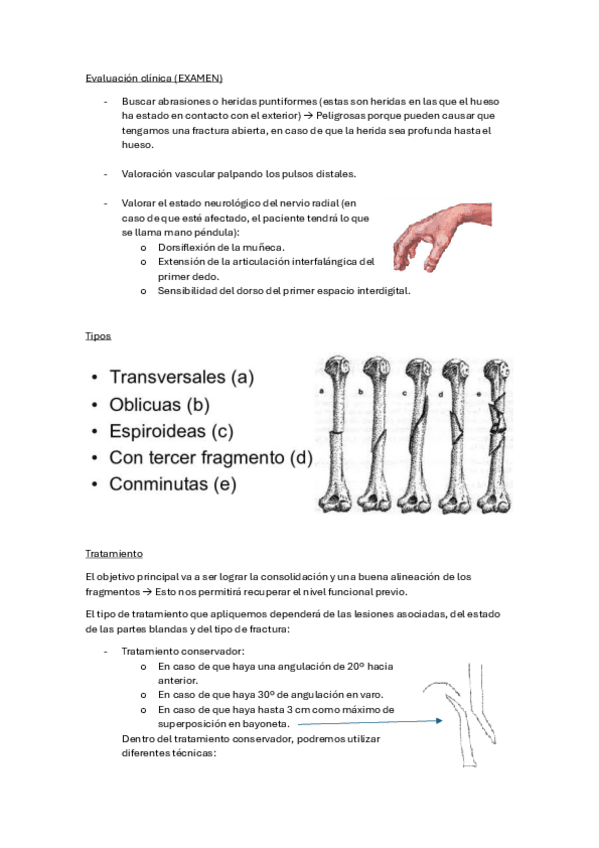 Evaluación clínica (EXAMEN)

- Buscar abrasiones o heridas puntiformes (estas son heridas en las que el hueso ha estado en contacto con el exterior) → Peligrosas porque pueden causar que tengamos una fractura abierta, en caso de que la herida sea profunda hasta el hueso.

- Valoración vascular palpando los pulsos distales.

- Valorar el estado neurológico del nervio radial (en caso de que esté afectado, el paciente tendrá lo que se llama mano péndula):
  o Dorsiflexión de la muñeca.
  o Extensión de la articulación interfalángica del primer dedo.
  o Sensibilidad del dorso del primer espacio interdigital.

Tipos

• Transversales (a)
• Oblicuas (b)
• Espiroideas (c)
• Con tercer fragmento (d)
• Conminutas (e)

a b c d e

Tratamiento

El objetivo principal va a ser lograr la consolidación y una buena alineación de los fragmentos → Esto nos permitirá recuperar el nivel funcional previo.

El tipo de tratamiento que apliquemos dependerá de las lesiones asociadas, del estado de las partes blandas y del tipo de fractura:

- Tratamiento conservador:
  o En caso de que haya una angulación de 20º hacia anterior.
  o En caso de que haya 30º de angulación en varo.
  o En caso de que haya hasta 3 cm como máximo de superposición en bayoneta.
Dentro del tratamiento conservador, podremos utilizar diferentes técnicas: