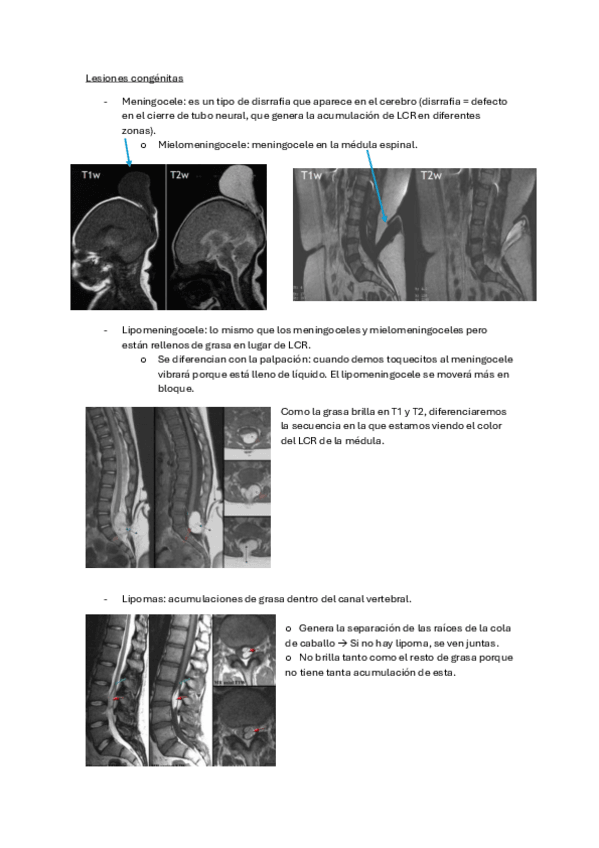 Lesiones congénitas

- Meningocele: es un tipo de disrrafia que aparece en el cerebro (disrrafia = defecto en el cierre de tubo neural, que genera la acumulación de LCR en diferentes zonas).
  o Mielomeningocele: meningocele en la médula espinal.

T1w T2w

T1w T2w

- Lipomeningocele: lo mismo que los meningoceles y mielomeningoceles pero están rellenos de grasa en lugar de LCR.
  o Se diferencian con la palpación: cuando demos toquecitos al meningocele vibrará porque está lleno de líquido. El lipomeningocele se moverá más en bloque.

Como la grasa brilla en T1 y T2, diferenciaremos la secuencia en la que estamos viendo el color del LCR de la médula.

- Lipomas: acumulaciones de grasa dentro del canal vertebral.

o Genera la separación de las raíces de la cola de caballo → Si no hay lipoma, se ven juntas.
o No brilla tanto como el resto de grasa porque no tiene tanta acumulación de esta.