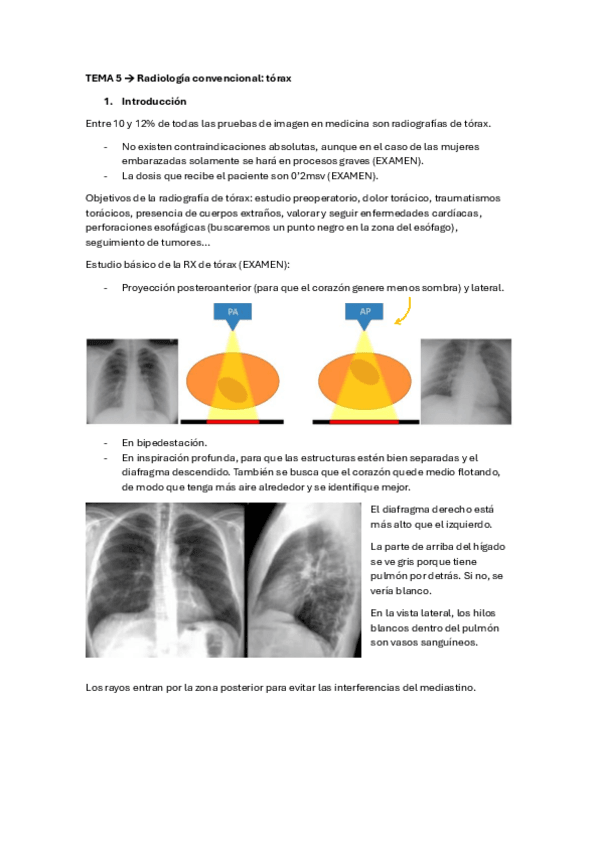 TEMA 5 → Radiología convencional: tórax

1. Introducción

Entre 10 y 12% de todas las pruebas de imagen en medicina son radiografías de tórax.

- No existen contraindicaciones absolutas, aunque en el caso de las mujeres embarazadas solamente se hará en procesos graves (EXAMEN).
- La dosis que recibe el paciente son 0'2msv (EXAMEN).

Objetivos de la radiografía de tórax: estudio preoperatorio, dolor torácico, traumatismos torácicos, presencia de cuerpos extraños, valorar y seguir enfermedades cardíacas, perforaciones esofágicas (buscaremos un punto negro en la zona del esófago), seguimiento de tumores…

Estudio básico de la RX de tórax (EXAMEN):

- Proyección posteroanterior (para que el corazón genere menos sombra) y lateral.

PA

AP

- En bipedestación.
- En inspiración profunda, para que las estructuras estén bien separadas y el diafragma descendido. También se busca que el corazón quede medio flotando, de modo que tenga más aire alrededor y se identifique mejor.

El diafragma derecho está más alto que el izquierdo.

La parte de arriba del hígado se ve gris porque tiene pulmón por detrás. Si no, se vería blanco.

En la vista lateral, los hilos blancos dentro del pulmón son vasos sanguíneos.

Los rayos entran por la zona posterior para evitar las interferencias del mediastino.