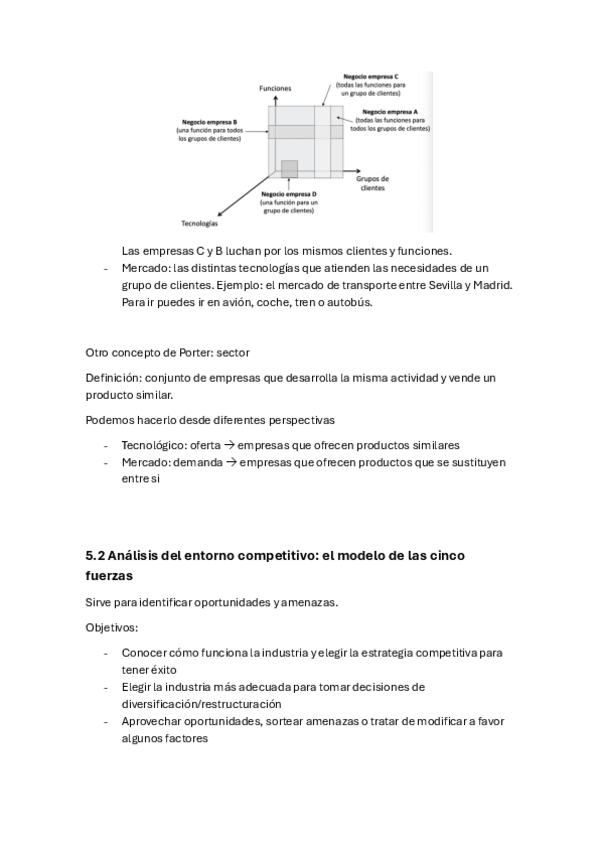 Funciones

Negocio empresa C
(todas las funciones para un grupo de clientes)

Negocio empresa A
(todas las funciones para todos los grupos de clientes)

Negocio empresa B
(una función para todos los grupos de clientes)

Grupos de clientes

Negocio empresa D
(una función para un grupo de clientes)

Tecnologías

Las empresas C y B luchan por los mismos clientes y funciones.

- Mercado: las distintas tecnologías que atienden las necesidades de un grupo de clientes. Ejemplo: el mercado de transporte entre Sevilla y Madrid. Para ir puedes ir en avión, coche, tren o autobús.

Otro concepto de Porter: sector

Definición: conjunto de empresas que desarrolla la misma actividad y vende un producto similar.

Podemos hacerlo desde diferentes perspectivas

- Tecnológico: oferta → empresas que ofrecen productos similares
- Mercado: demanda → empresas que ofrecen productos que se sustituyen entre si

5.2 Análisis del entorno competitivo: el modelo de las cinco fuerzas

Sirve para identificar oportunidades y amenazas.

Objetivos:

- Conocer cómo funciona la industria y elegir la estrategia competitiva para tener éxito
- Elegir la industria más adecuada para tomar decisiones de diversificación/restructuración
- Aprovechar oportunidades, sortear amenazas o tratar de modificar a favor algunos factores