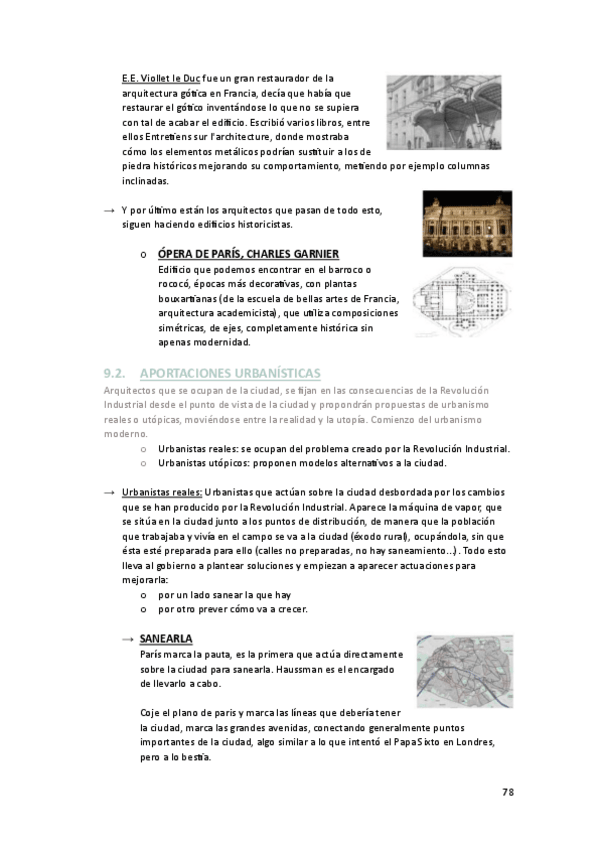 E.E. Viollet le Duc fue un gran restaurador de la arquitectura gótica en Francia, decía que había que restaurar el gótico inventándose lo que no se supiera con tal de acabar el edificio. Escribió varios libros, entre ellos Entretiens sur l'architecture, donde mostraba cómo los elementos metálicos podrían sustituir a los de piedra históricos mejorando su comportamiento, metiendo por ejemplo columnas inclinadas.

→ Y por último están los arquitectos que pasan de todo esto, siguen haciendo edificios historicistas.

o ÓPERA DE PARÍS, CHARLES GARNIER
Edificio que podemos encontrar en el barroco o rococó, épocas más decorativas, con plantas bouxartianas (de la escuela de bellas artes de Francia, arquitectura academicista), que utiliza composiciones simétricas, de ejes, completamente histórica sin apenas modernidad.

9.2. APORTACIONES URBANÍSTICAS
Arquitectos que se ocupan de la ciudad, se fijan en las consecuencias de la Revolución Industrial desde el punto de vista de la ciudad y propondrán propuestas de urbanismo reales o utópicas, moviéndose entre la realidad y la utopía. Comienzo del urbanismo moderno.
o Urbanistas reales: se ocupan del problema creado por la Revolución Industrial.
o Urbanistas utópicos: proponen modelos alternativos a la ciudad.

→ Urbanistas reales: Urbanistas que actúan sobre la ciudad desbordada por los cambios que se han producido por la Revolución Industrial. Aparece la máquina de vapor, que se sitúa en la ciudad junto a los puntos de distribución, de manera que la población que trabajaba y vivía en el campo se va a la ciudad (éxodo rural), ocupándola, sin que ésta esté preparada para ello (calles no preparadas, no hay saneamiento…). Todo esto lleva al gobierno a plantear soluciones y empiezan a aparecer actuaciones para mejorarla:
o por un lado sanear la que hay
o por otro prever cómo va a crecer.

→ SANEARLA
París marca la pauta, es la primera que actúa directamente sobre la ciudad para sanearla. Haussman es el encargado de llevarlo a cabo.

Coje el plano de paris y marca las líneas que debería tener la ciudad, marca las grandes avenidas, conectando generalmente puntos importantes de la ciudad, algo similar a lo que intentó el Papa Sixto en Londres, pero a lo bestia.

78