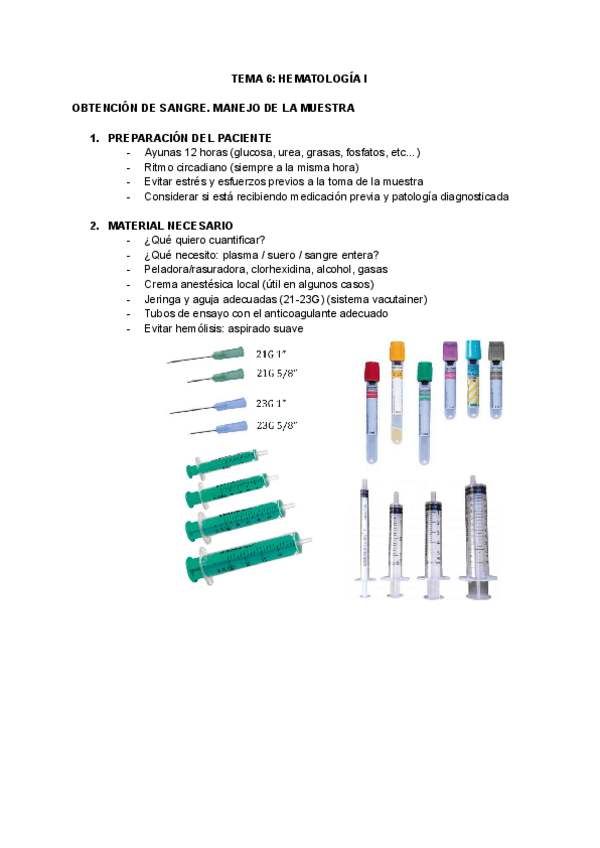 TEMA 6: HEMATOLOGÍA I

OBTENCIÓN DE SANGRE. MANEJO DE LA MUESTRA

1. PREPARACIÓN DEL PACIENTE
- Ayunas 12 horas (glucosa, urea, grasas, fosfatos, etc...)
- Ritmo circadiano (siempre a la misma hora)
- Evitar estrés y esfuerzos previos a la toma de la muestra
- Considerar si está recibiendo medicación previa y patología diagnosticada

2. MATERIAL NECESARIO
- ¿Qué quiero cuantificar?
- ¿Qué necesito: plasma / suero / sangre entera?
- Peladora/rasuradora, clorhexidina, alcohol, gasas
- Crema anestésica local (útil en algunos casos)
- Jeringa y aguja adecuadas (21-23G) (sistema vacutainer)
- Tubos de ensayo con el anticoagulante adecuado
- Evitar hemólisis: aspirado suave

21G 1"
21G 5/8"
23G 1"
23G 5/8"