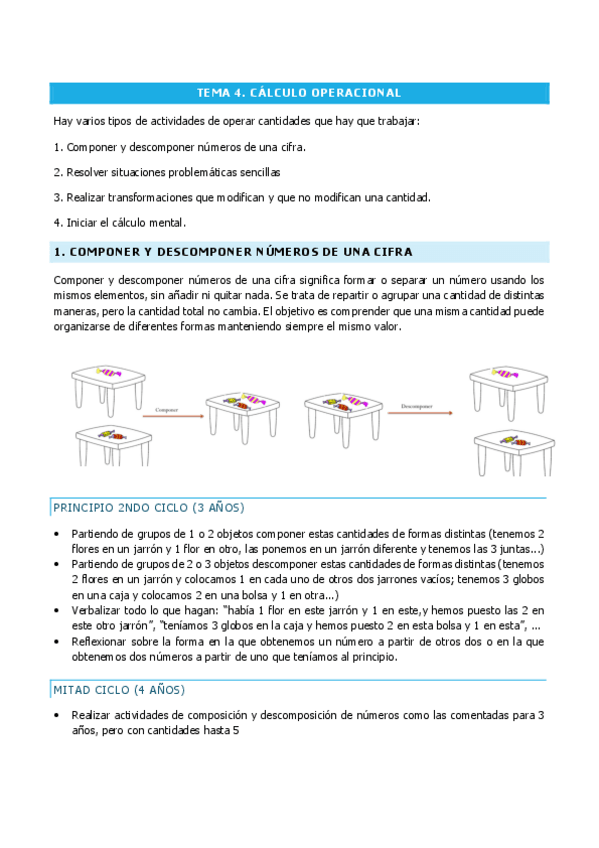 TEMA 4. CÁLCULO OPERACIONAL

Hay varios tipos de actividades de operar cantidades que hay que trabajar:

1. Componer y descomponer números de una cifra.

2. Resolver situaciones problemáticas sencillas

3. Realizar transformaciones que modifican y que no modifican una cantidad.

4. Iniciar el cálculo mental.

1. COMPONER Y DESCOMPONER NÚMEROS DE UNA CIFRA

Componer y descomponer números de una cifra significa formar o separar un número usando los mismos elementos, sin añadir ni quitar nada. Se trata de repartir o agrupar una cantidad de distintas maneras, pero la cantidad total no cambia. El objetivo es comprender que una misma cantidad puede organizarse de diferentes formas manteniendo siempre el mismo valor.

Componer

Descomponer

PRINCIPIO 2NDO CICLO (3 AÑOS)

• Partiendo de grupos de 1 o 2 objetos componer estas cantidades de formas distintas (tenemos 2 flores en un jarrón y 1 flor en otro, las ponemos en un jarrón diferente y tenemos las 3 juntas...)
• Partiendo de grupos de 2 o 3 objetos descomponer estas cantidades de formas distintas (tenemos 2 flores en un jarrón y colocamos 1 en cada uno de otros dos jarrones vacíos; tenemos 3 globos en una caja y colocamos 2 en una bolsa y 1 en otra...)
• Verbalizar todo lo que hagan: "había 1 flor en este jarrón y 1 en este,y hemos puesto las 2 en este otro jarrón", "teníamos 3 globos en la caja y hemos puesto 2 en esta bolsa y 1 en esta", ...
• Reflexionar sobre la forma en la que obtenemos un número a partir de otros dos o en la que obtenemos dos números a partir de uno que teníamos al principio.

MITAD CICLO (4 AÑOS)

• Realizar actividades de composición y descomposición de números como las comentadas para 3 años, pero con cantidades hasta 5