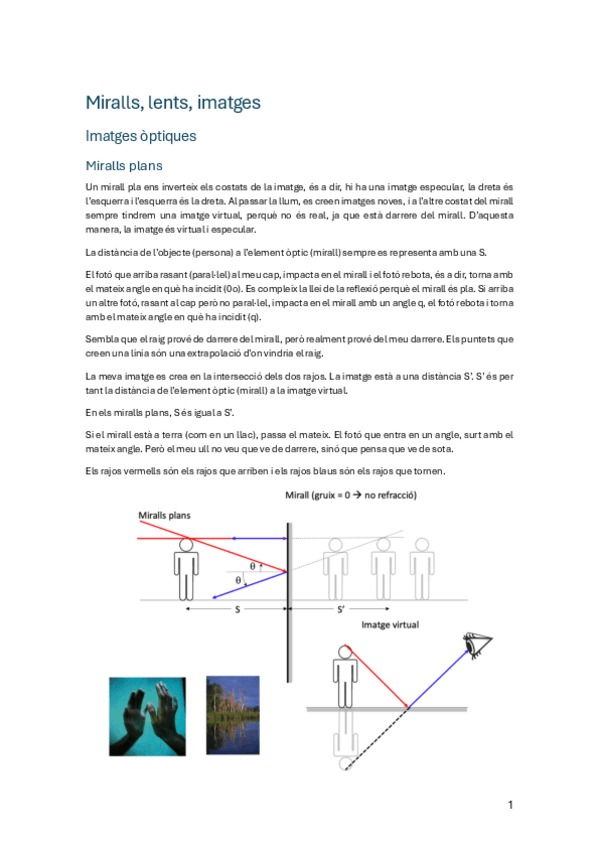 Miralls, lents, imatges

Imatges òptiques

Miralls plans

Un mirall pla ens inverteix els costats de la imatge, és a dir, hi ha una imatge especular, la dreta és l'esquerra i l'esquerra és la dreta. Al passar la llum, es creen imatges noves, i a l'altre costat del mirall sempre tindrem una imatge virtual, perquè no és real, ja que està darrere del mirall. D'aquesta manera, la imatge és virtual i especular.

La distància de l'objecte (persona) a l'element òptic (mirall) sempre es representa amb una S.

El fotó que arriba rasant (paral·lel) al meu cap, impacta en el mirall i el fotó rebota, és a dir, torna amb el mateix angle en què ha incidit (0o). Es compleix la llei de la reflexió perquè el mirall és pla. Si arriba un altre fotó, rasant al cap però no paral·lel, impacta en el mirall amb un angle q, el fotó rebota i torna amb el mateix angle en què ha incidit (q).

Sembla que el raig prové de darrere del mirall, però realment prové del meu darrere. Els puntets que creen una línia són una extrapolació d'on vindria el raig.

La meva imatge es crea en la intersecció dels dos rajos. La imatge està a una distància S'. S' és per tant la distància de l'element òptic (mirall) a la imatge virtual.

En els miralls plans, S és igual a S'.

Si el mirall està a terra (com en un llac), passa el mateix. El fotó que entra en un angle, surt amb el mateix angle. Però el meu ull no veu que ve de darrere, sinó que pensa que ve de sota.

Els rajos vermells són els rajos que arriben i els rajos blaus són els rajos que tornen.

Mirall (gruix = 0 → no refracció)

Miralls plans

θ

θ

S

S'

Imatge virtual

1