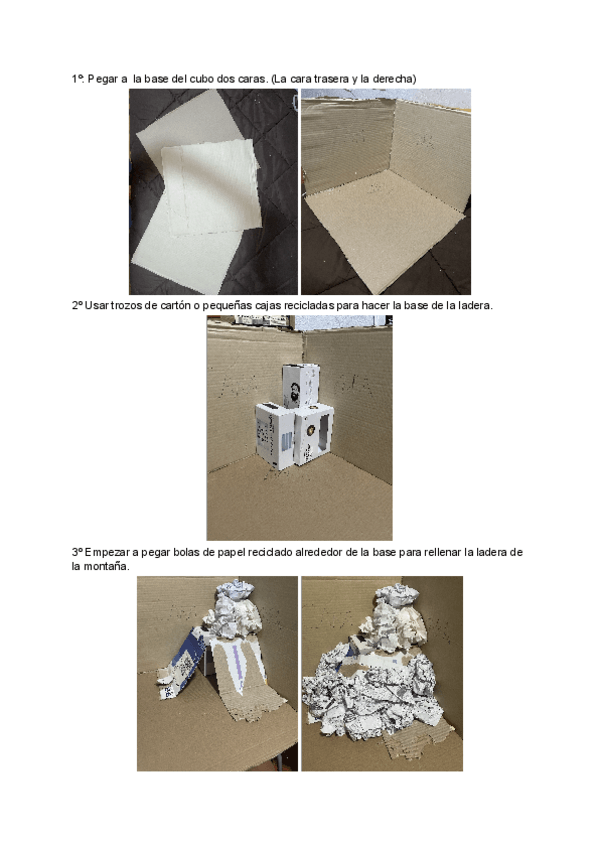 1º. Pegar a la base del cubo dos caras. (La cara trasera y la derecha)

2º Usar trozos de cartón o pequeñas cajas recicladas para hacer la base de la ladera.

3º Empezar a pegar bolas de papel reciclado alrededor de la base para rellenar la ladera de la montaña.