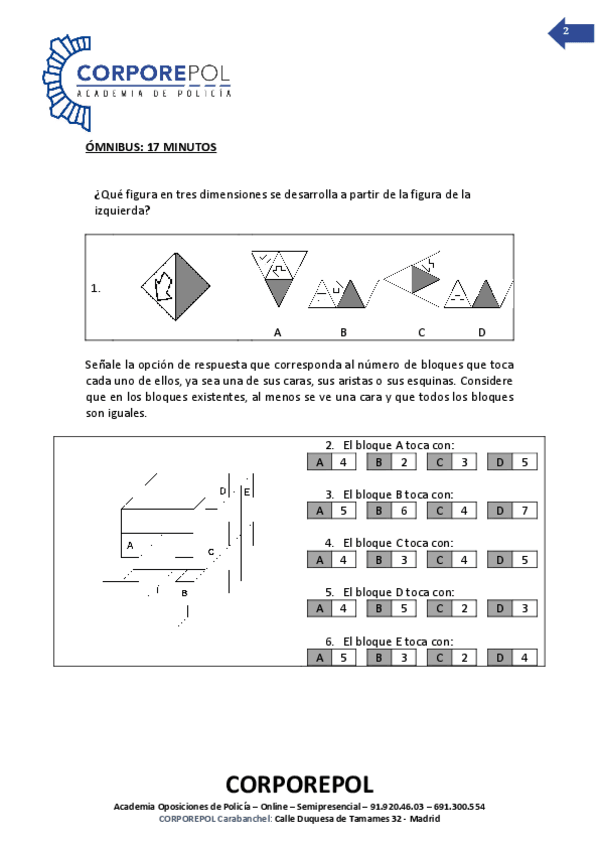 2

CORPOREPOL
ACADEMIA DE POLICÍA

ÓMNIBUS: 17 MINUTOS

¿Qué figura en tres dimensiones se desarrolla a partir de la figura de la izquierda?

1.

A B C D

Señale la opción de respuesta que corresponda al número de bloques que toca cada uno de ellos, ya sea una de sus caras, sus aristas o sus esquinas. Considere que en los bloques existentes, al menos se ve una cara y que todos los bloques son iguales.

D E
A
C
B

2. El bloque A toca con:

| A | 4 | B | 2 | C | 3 | D | 5 |
|---|---|---|---|---|---|---|---|

3. El bloque B toca con:

| A | 5 | B | 6 | C | 4 | D | 7 |
|---|---|---|---|---|---|---|---|

4. El bloque C toca con:

| A | 4 | B | 3 | C | 4 | D | 5 |
|---|---|---|---|---|---|---|---|

5. El bloque D toca con:

| A | 4 | B | 5 | C | 2 | D | 3 |
|---|---|---|---|---|---|---|---|

6. El bloque E toca con:

| A | 5 | B | 3 | C | 2 | D | 4 |
|---|---|---|---|---|---|---|---|

CORPOREPOL
Academia Oposiciones de Policía – Online – Semipresencial – 91.920.46.03 – 691.300.554
CORPOREPOL Carabanchel: Calle Duquesa de Tamames 32 - Madrid