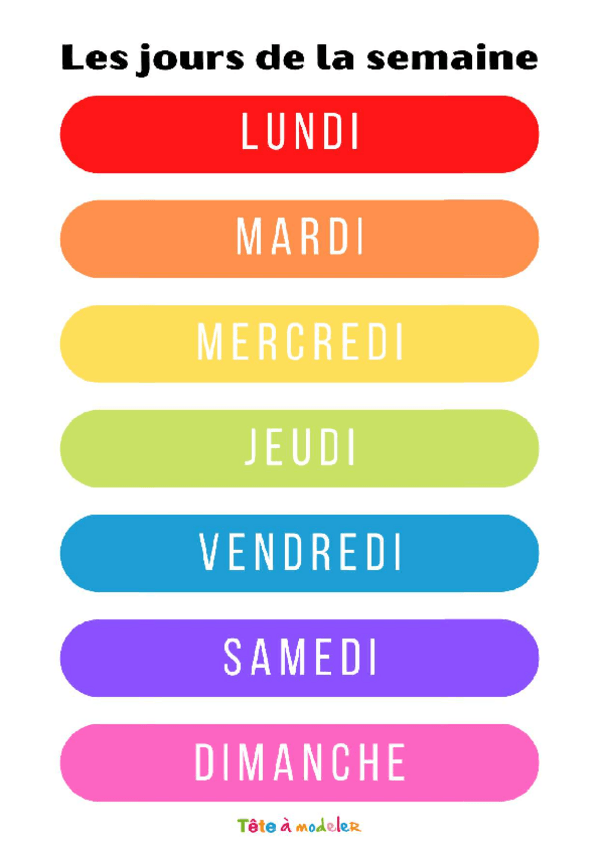 Les jours de la semaine

LUNDI

MARDI

MERCREDI

JEUDI

VENDREDI

SAMEDI

DIMANCHE

Tête à modeler