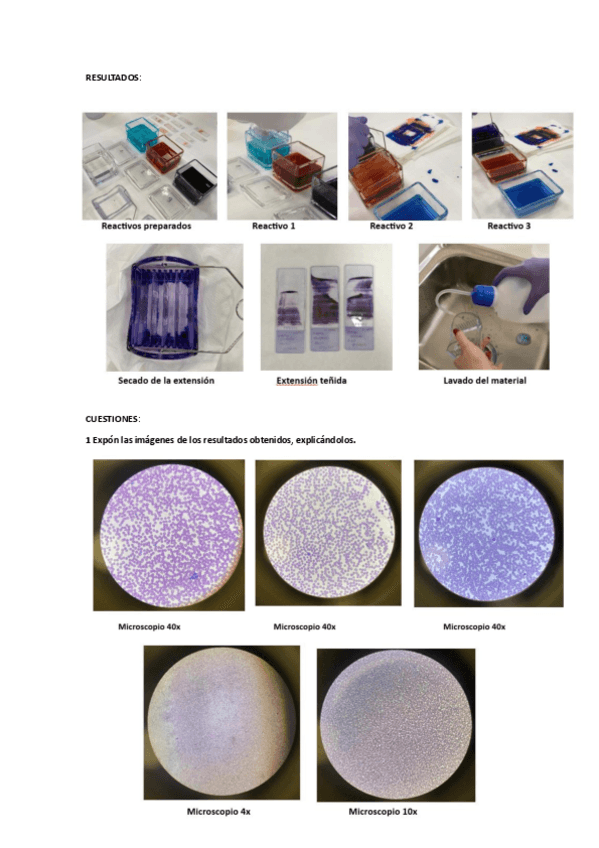 RESULTADOS:

Reactivos preparados

Reactivo 1

Reactivo 2

Reactivo 3

Secado de la extensión

Extensión teñida

Lavado del material

CUESTIONES:

1 Expón las imágenes de los resultados obtenidos, explicándolos.

Microscopio 40x

Microscopio 40x

Microscopio 40x

Microscopio 4x

Microscopio 10x