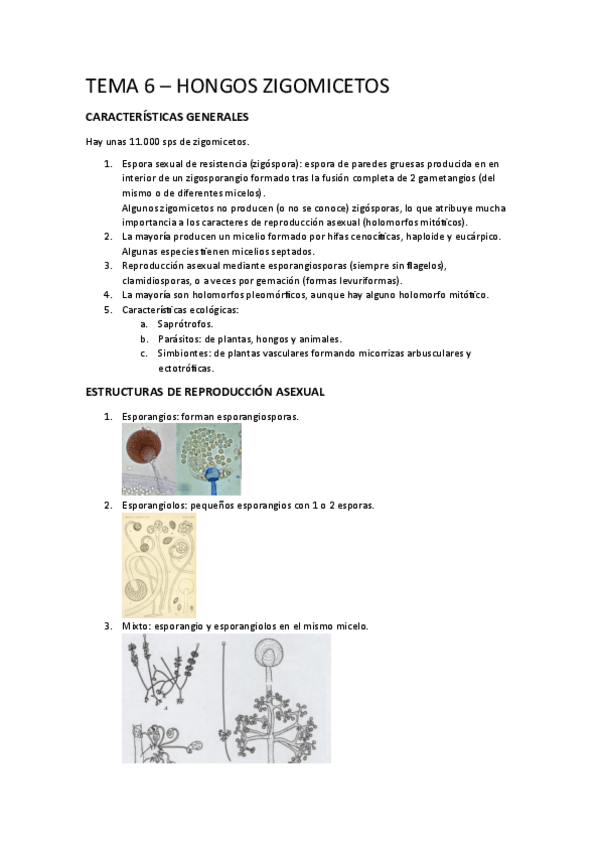 TEMA 6 – HONGOS ZIGOMICETOS

CARACTERÍSTICAS GENERALES

Hay unas 11.000 sps de zigomicetos.

1. Espora sexual de resistencia (zigóspora): espora de paredes gruesas producida en en interior de un zigosporangio formado tras la fusión completa de 2 gametangios (del mismo o de diferentes micelos).
Algunos zigomicetos no producen (o no se conoce) zigósporas, lo que atribuye mucha importancia a los caracteres de reproducción asexual (holomorfos mitóticos).
2. La mayoría producen un micelio formado por hifas cenocíticas, haploide y eucárpico. Algunas especies tienen micelios septados.
3. Reproducción asexual mediante esporangiosporas (siempre sin flagelos), clamidiosporas, o a veces por gemación (formas levuriformas).
4. La mayoría son holomorfos pleomórficos, aunque hay alguno holomorfo mitótico.
5. Características ecológicas:
a. Saprótrofos.
b. Parásitos: de plantas, hongos y animales.
c. Simbiontes: de plantas vasculares formando micorrizas arbusculares y ectotróficas.

ESTRUCTURAS DE REPRODUCCIÓN ASEXUAL

1. Esporangios: forman esporangiosporas.
2. Esporangiolos: pequeños esporangios con 1 o 2 esporas.
3. Mixto: esporangio y esporangiolos en el mismo micelo.