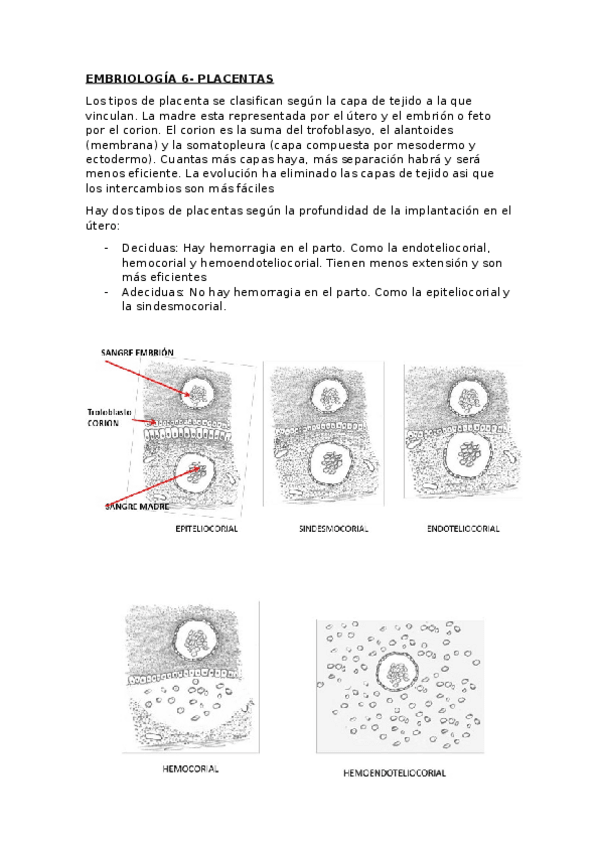 EMBRIOLOGÍA 6- PLACENTAS

Los tipos de placenta se clasifican según la capa de tejido a la que vinculan. La madre esta representada por el útero y el embrión o feto por el corion. El corion es la suma del trofoblasyo, el alantoides (membrana) y la somatopleura (capa compuesta por mesodermo y ectodermo). Cuantas más capas haya, más separación habrá y será menos eficiente. La evolución ha eliminado las capas de tejido asi que los intercambios son más fáciles

Hay dos tipos de placentas según la profundidad de la implantación en el útero:

- Deciduas: Hay hemorragia en el parto. Como la endoteliocorial, hemocorial y hemoendoteliocorial. Tienen menos extensión y son más eficientes
- Adeciduas: No hay hemorragia en el parto. Como la epiteliocorial y la sindesmocorial.

SANGRE EMBRIÓN

Trofoblasto
CORION

SANGRE MADRE

EPITELIOCORIAL

SINDESMOCORIAL

ENDOTELIOCORIAL

HEMOCORIAL

HEMOENDOTELIOCORIAL