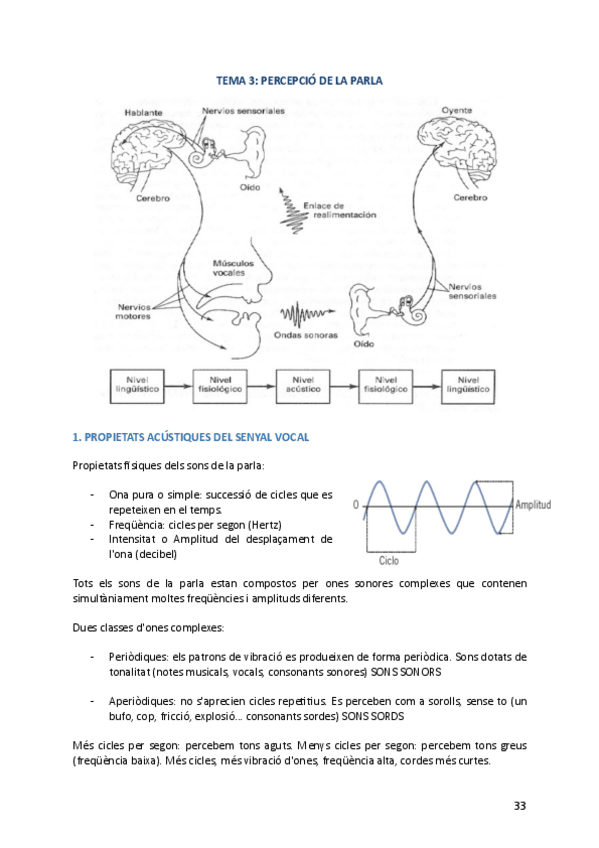 TEMA 3: PERCEPCIÓ DE LA PARLA

Hablante
Nervios sensoriales
Oyente
Cerebro
Oído
Cerebro
Enlace de realimentación
Músculos vocales
Nervios sensoriales
Nervios motores
Ondas sonoras
Oído

Nivel lingüístico
Nivel fisiológico
Nivel acústico
Nivel fisiológico
Nivel lingüístico

1. PROPIETATS ACÚSTIQUES DEL SENYAL VOCAL

Propietats físiques dels sons de la parla:

- Ona pura o simple: successió de cicles que es repeteixen en el temps.
- Freqüència: cicles per segon (Hertz)
- Intensitat o Amplitud del desplaçament de l'ona (decibel)

0
Amplitud
Ciclo

Tots els sons de la parla estan compostos per ones sonores complexes que contenen simultàniament moltes freqüències i amplituds diferents.

Dues classes d'ones complexes:

- Periòdiques: els patrons de vibració es produeixen de forma periòdica. Sons dotats de tonalitat (notes musicals, vocals, consonants sonores) SONS SONORS

- Aperiòdiques: no s'aprecien cicles repetitius. Es perceben com a sorolls, sense to (un bufo, cop, fricció, explosió... consonants sordes) SONS SORDS

Més cicles per segon: percebem tons aguts. Menys cicles per segon: percebem tons greus (freqüència baixa). Més cicles, més vibració d'ones, freqüència alta, cordes més curtes.

33