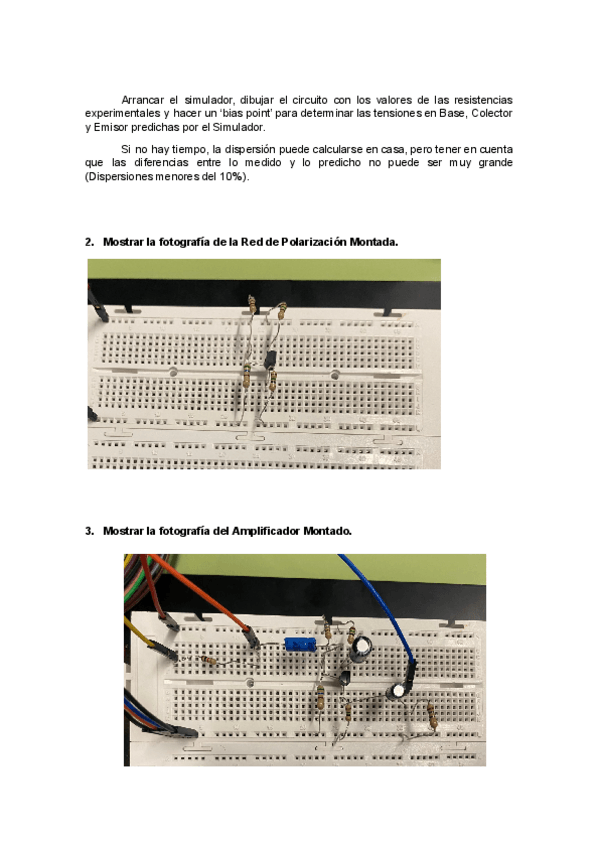 Arrancar el simulador, dibujar el circuito con los valores de las resistencias experimentales y hacer un 'bias point' para determinar las tensiones en Base, Colector y Emisor predichas por el Simulador.

Si no hay tiempo, la dispersión puede calcularse en casa, pero tener en cuenta que las diferencias entre lo medido y lo predicho no puede ser muy grande (Dispersiones menores del 10%).

2. Mostrar la fotografía de la Red de Polarización Montada.

3. Mostrar la fotografía del Amplificador Montado.