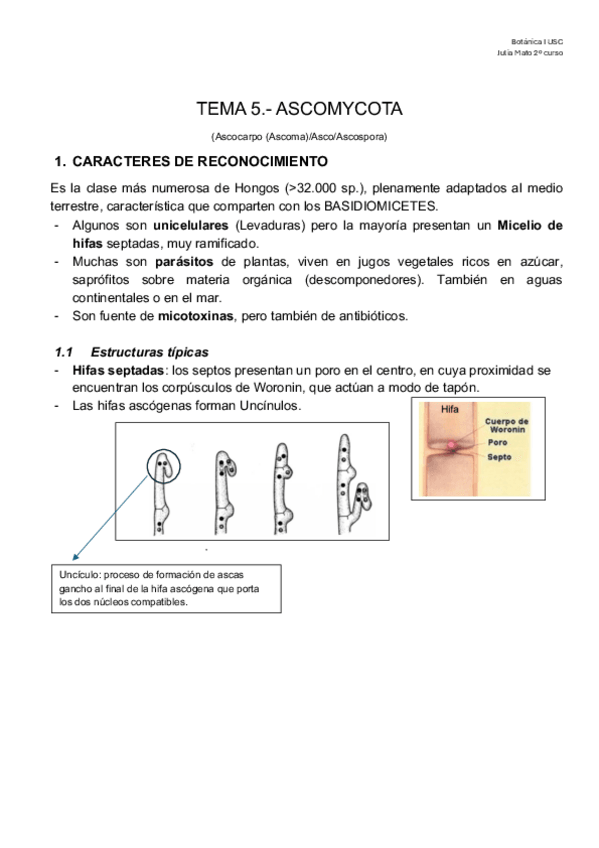 Botánica I USC
Julia Mato 2º curso

TEMA 5.- ASCOMYCOTA

(Ascocarpo (Ascoma)/Asco/Ascospora)

1. CARACTERES DE RECONOCIMIENTO

Es la clase más numerosa de Hongos (>32.000 sp.), plenamente adaptados al medio terrestre, característica que comparten con los BASIDIOMICETES.
- Algunos son unicelulares (Levaduras) pero la mayoría presentan un Micelio de hifas septadas, muy ramificado.
- Muchas son parásitos de plantas, viven en jugos vegetales ricos en azúcar, saprófitos sobre materia orgánica (descomponedores). También en aguas continentales o en el mar.
- Son fuente de micotoxinas, pero también de antibióticos.

1.1 Estructuras típicas
- Hifas septadas: los septos presentan un poro en el centro, en cuya proximidad se encuentran los corpúsculos de Woronin, que actúan a modo de tapón.
- Las hifas ascógenas forman Uncínulos.

Hifa
Cuerpo de Woronin
Poro
Septo

Uncículo: proceso de formación de ascas gancho al final de la hifa ascógena que porta los dos núcleos compatibles.