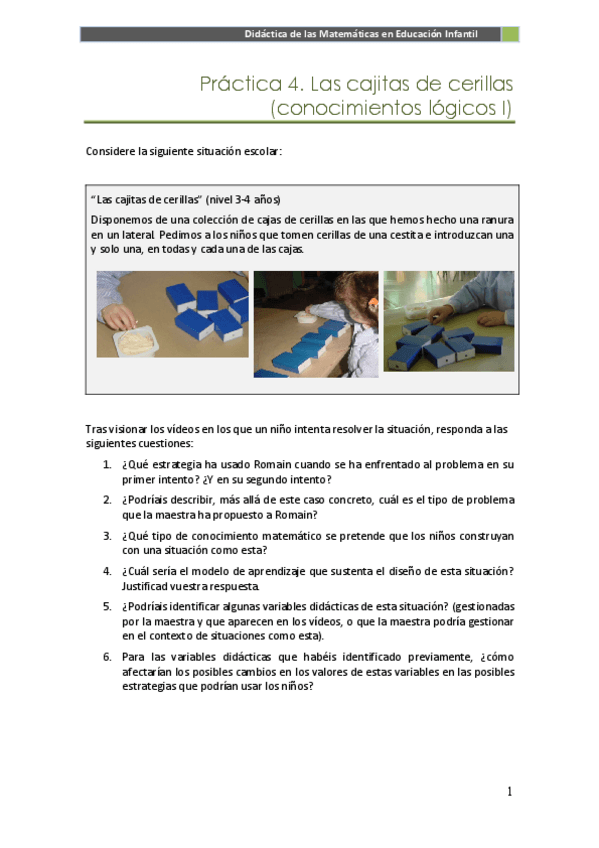 Didáctica de las Matemáticas en Educación Infantil

Práctica 4. Las cajitas de cerillas (conocimientos lógicos I)

Considere la siguiente situación escolar:

"Las cajitas de cerillas" (nivel 3-4 años)

Disponemos de una colección de cajas de cerillas en las que hemos hecho una ranura en un lateral. Pedimos a los niños que tomen cerillas de una cestita e introduzcan una y solo una, en todas y cada una de las cajas.

Tras visionar los vídeos en los que un niño intenta resolver la situación, responda a las siguientes cuestiones:

1. ¿Qué estrategia ha usado Romain cuando se ha enfrentado al problema en su primer intento? ¿Y en su segundo intento?

2. ¿Podríais describir, más allá de este caso concreto, cuál es el tipo de problema que la maestra ha propuesto a Romain?

3. ¿Qué tipo de conocimiento matemático se pretende que los niños construyan con una situación como esta?

4. ¿Cuál sería el modelo de aprendizaje que sustenta el diseño de esta situación? Justificad vuestra respuesta.

5. ¿Podríais identificar algunas variables didácticas de esta situación? (gestionadas por la maestra y que aparecen en los vídeos, o que la maestra podría gestionar en el contexto de situaciones como esta).

6. Para las variables didácticas que habéis identificado previamente, ¿cómo afectarían los posibles cambios en los valores de estas variables en las posibles estrategias que podrían usar los niños?

1